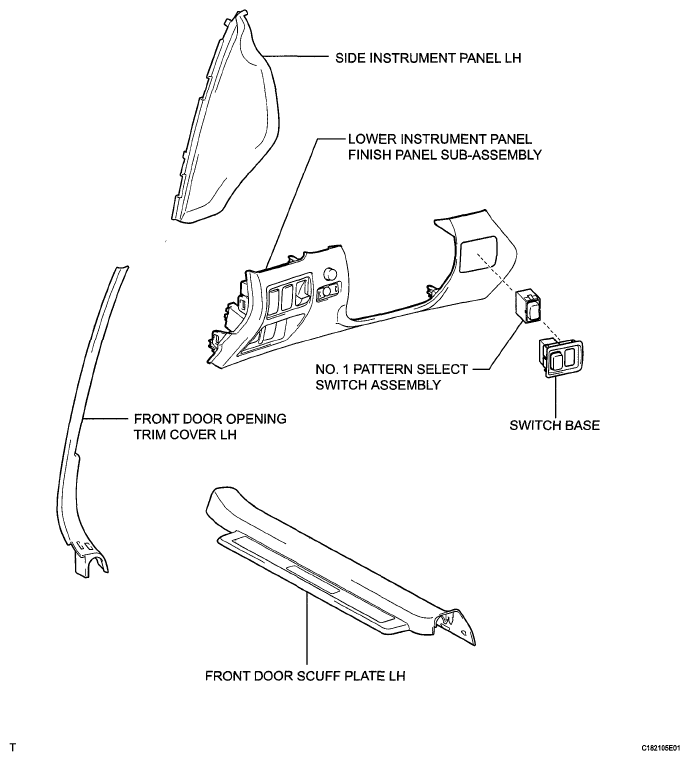 SIDE INSTRUMENT PANEL LH

LOWER INSTRUMENT PANEL FINISH PANEL SUB-ASSEMBLY

NO. 1 PATTERN SELECT SWITCH ASSEMBLY

SWITCH BASE

FRONT DOOR OPENING TRIM COVER LH

FRONT DOOR SCUFF PLATE LH

T

C182105E01