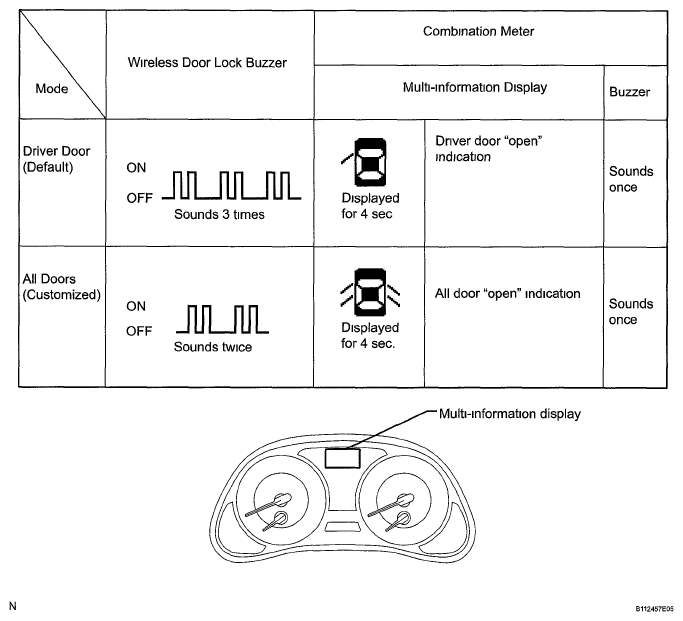 | Mode | Wireless Door Lock Buzzer | Combination Meter | | |
|---|---|---|---|---|
| | | Multi-information Display | | Buzzer |
| Driver Door (Default) | ON OFF Sounds 3 times | Displayed for 4 sec | Driver door "open" indication | Sounds once |
| All Doors (Customized) | ON OFF Sounds twice | Displayed for 4 sec. | All door "open" indication | Sounds once |

Multi-information display

N

B112457E05