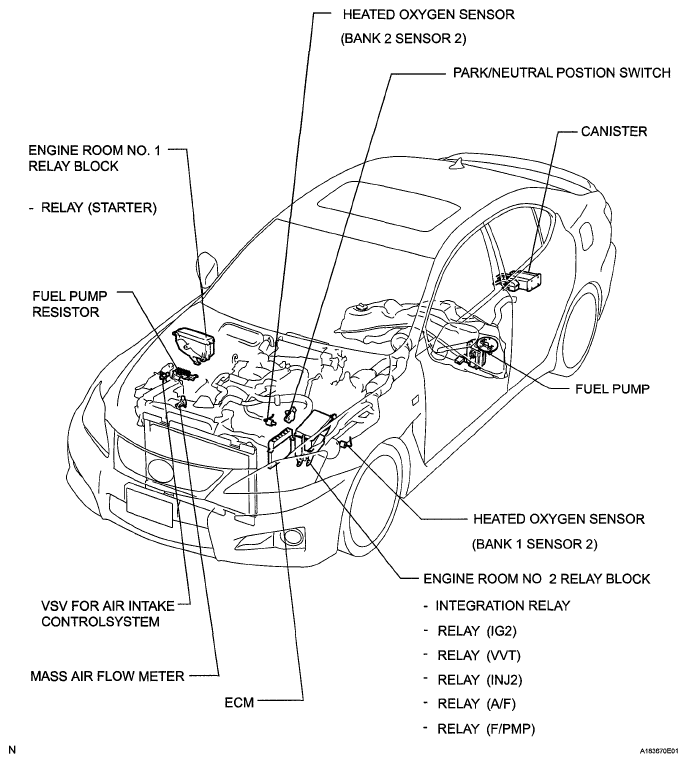 HEATED OXYGEN SENSOR
(BANK 2 SENSOR 2)

PARK/NEUTRAL POSTION SWITCH

CANISTER

ENGINE ROOM NO. 1 RELAY BLOCK

- RELAY (STARTER)

FUEL PUMP RESISTOR

FUEL PUMP

HEATED OXYGEN SENSOR
(BANK 1 SENSOR 2)

ENGINE ROOM NO 2 RELAY BLOCK
- INTEGRATION RELAY
- RELAY (IG2)
- RELAY (VVT)
- RELAY (INJ2)
- RELAY (A/F)
- RELAY (F/PMP)

VSV FOR AIR INTAKE CONTROLSYSTEM

MASS AIR FLOW METER

ECM

N

A163670E01