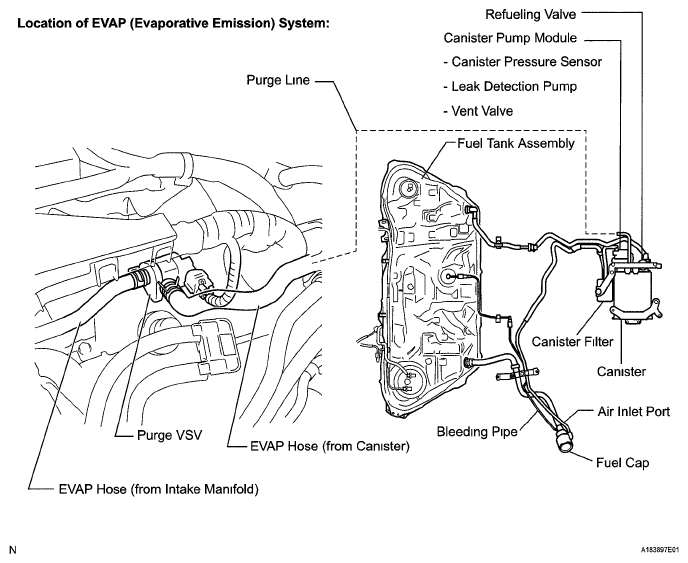 Location of EVAP (Evaporative Emission) System:

Refueling Valve

Canister Pump Module

- Canister Pressure Sensor

- Leak Detection Pump

- Vent Valve

Purge Line

Fuel Tank Assembly

Canister Filter

Canister

Air Inlet Port

Bleeding Pipe

Fuel Cap

Purge VSV

EVAP Hose (from Canister)

EVAP Hose (from Intake Manifold)

N

A183897E01