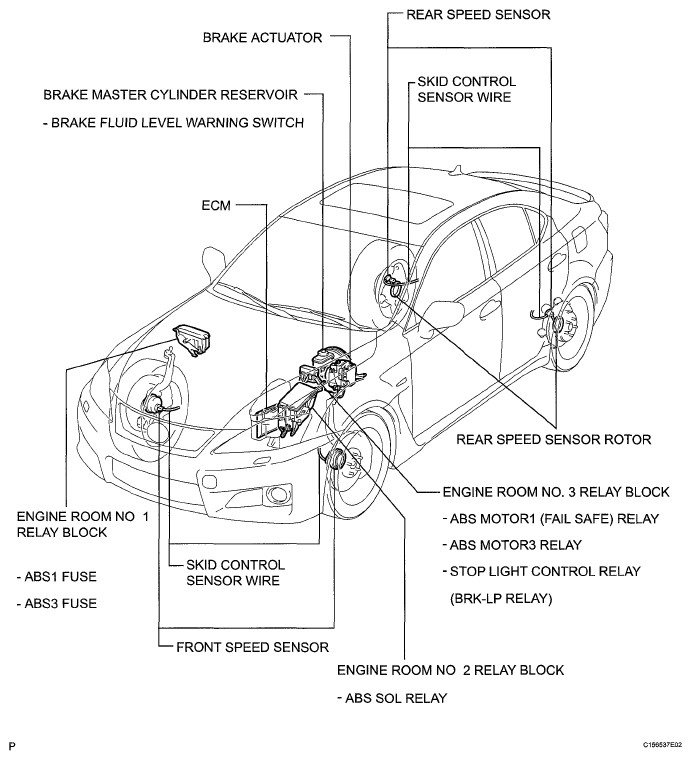 REAR SPEED SENSOR

BRAKE ACTUATOR

SKID CONTROL SENSOR WIRE

BRAKE MASTER CYLINDER RESERVOIR

- BRAKE FLUID LEVEL WARNING SWITCH

ECM

REAR SPEED SENSOR ROTOR

ENGINE ROOM NO. 3 RELAY BLOCK

- ABS MOTOR1 (FAIL SAFE) RELAY

- ABS MOTOR3 RELAY

- STOP LIGHT CONTROL RELAY (BRK-LP RELAY)

ENGINE ROOM NO 1 RELAY BLOCK

- ABS1 FUSE

- ABS3 FUSE

SKID CONTROL SENSOR WIRE

FRONT SPEED SENSOR

ENGINE ROOM NO 2 RELAY BLOCK

- ABS SOL RELAY

P

C156537E02