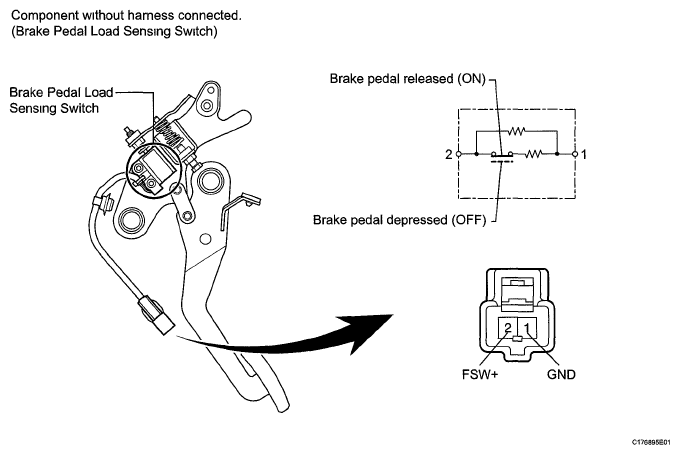 Component without harness connected.
(Brake Pedal Load Sensing Switch)

Brake Pedal Load Sensing Switch

Brake pedal released (ON)

2

1

Brake pedal depressed (OFF)

2 1

FSW+

GND

C176895E01