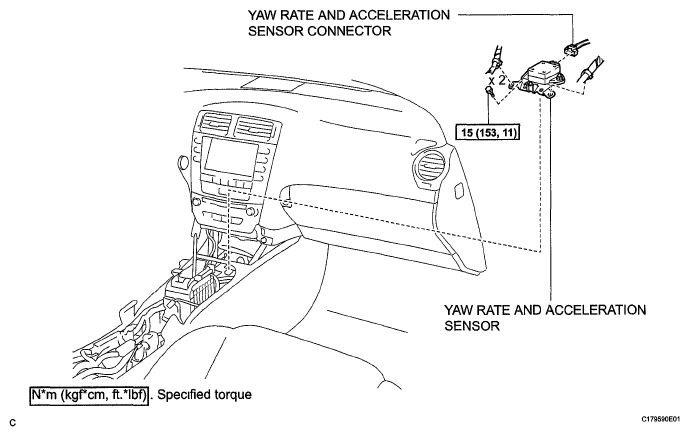 YAW RATE AND ACCELERATION SENSOR CONNECTOR

x 2

15 (153, 11)

YAW RATE AND ACCELERATION SENSOR

N*m (kgf*cm, ft.*lbf) : Specified torque

C

C179590E01