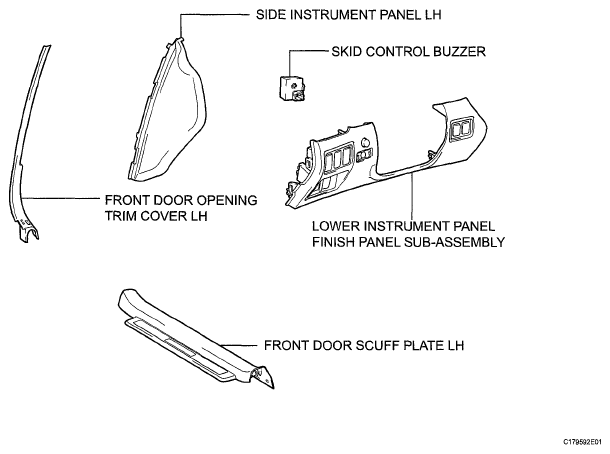 SIDE INSTRUMENT PANEL LH

SKID CONTROL BUZZER

FRONT DOOR OPENING TRIM COVER LH

LOWER INSTRUMENT PANEL FINISH PANEL SUB-ASSEMBLY

FRONT DOOR SCUFF PLATE LH

C179592E01