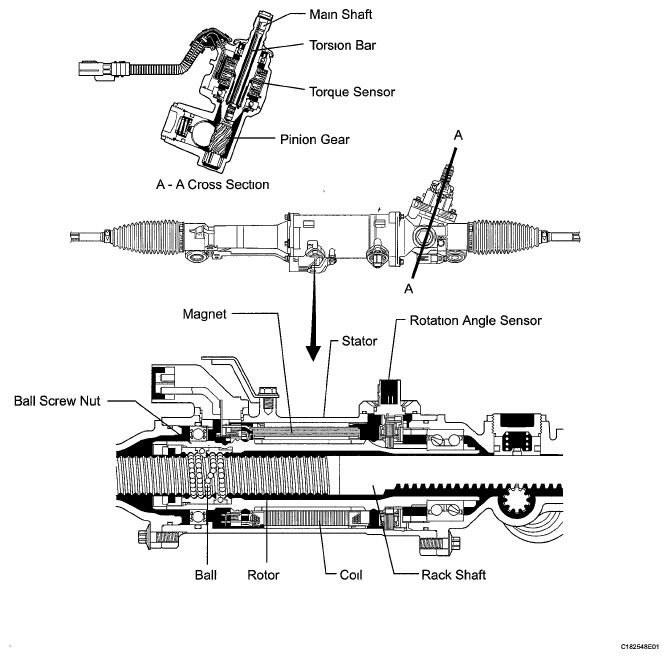 Main Shaft
Torsion Bar
Torque Sensor
Pinion Gear
A - A Cross Section
A
A
Magnet
Rotation Angle Sensor
Stator
Ball Screw Nut
Ball
Rotor
Coil
Rack Shaft
C182548E01