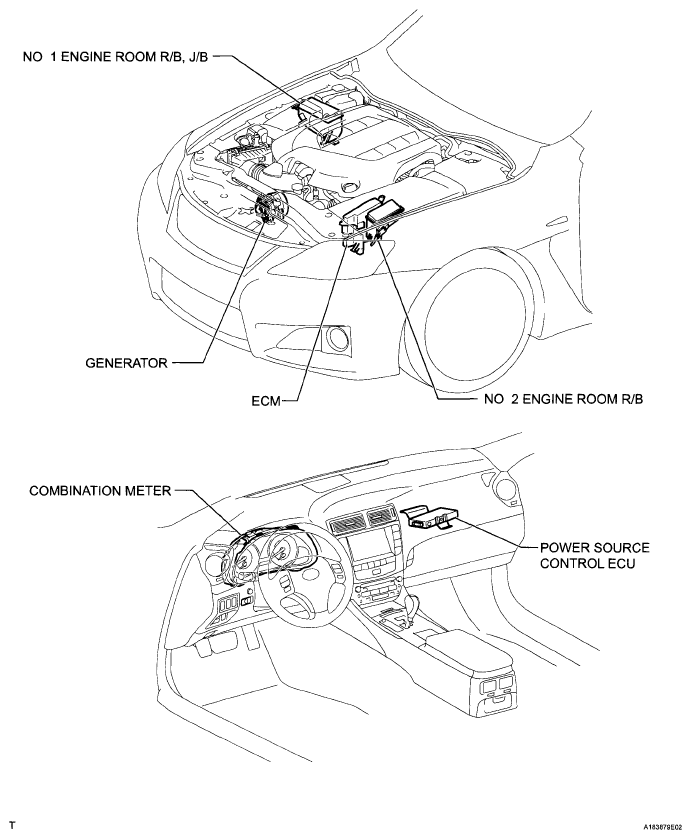 NO 1 ENGINE ROOM R/B, J/B

GENERATOR

ECM

NO 2 ENGINE ROOM R/B

COMBINATION METER

POWER SOURCE CONTROL ECU

T

A183879E02