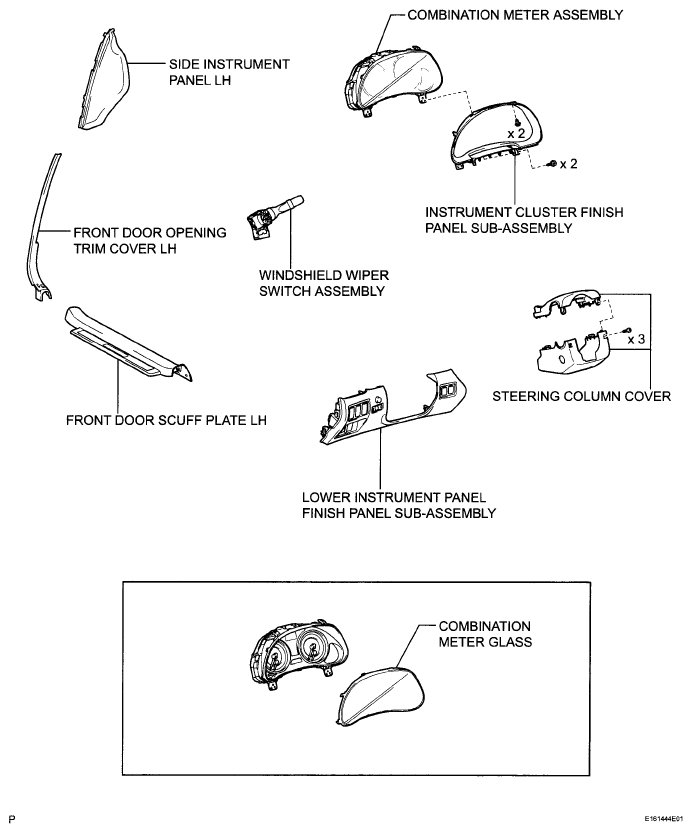 COMBINATION METER ASSEMBLY

SIDE INSTRUMENT PANEL LH

x 2

x 2

INSTRUMENT CLUSTER FINISH PANEL SUB-ASSEMBLY

FRONT DOOR OPENING TRIM COVER LH

WINDSHIELD WIPER SWITCH ASSEMBLY

x 3

STEERING COLUMN COVER

FRONT DOOR SCUFF PLATE LH

LOWER INSTRUMENT PANEL FINISH PANEL SUB-ASSEMBLY

COMBINATION METER GLASS

P

E161444E01