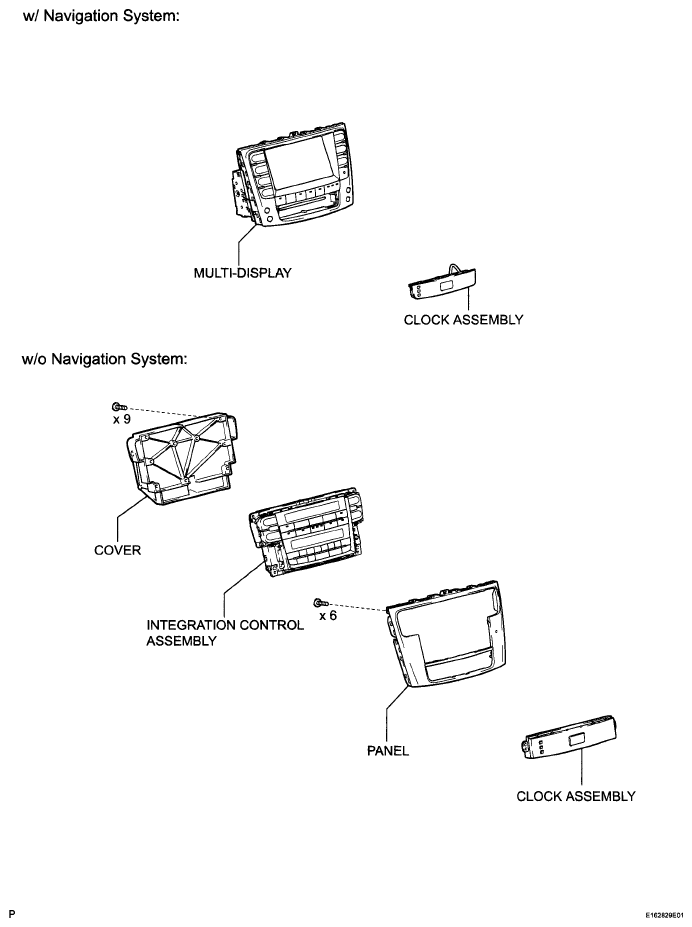 w/ Navigation System:

MULTI-DISPLAY

CLOCK ASSEMBLY

w/o Navigation System:

x 9

COVER

INTEGRATION CONTROL ASSEMBLY

x 6

PANEL

CLOCK ASSEMBLY

P

E162829E01