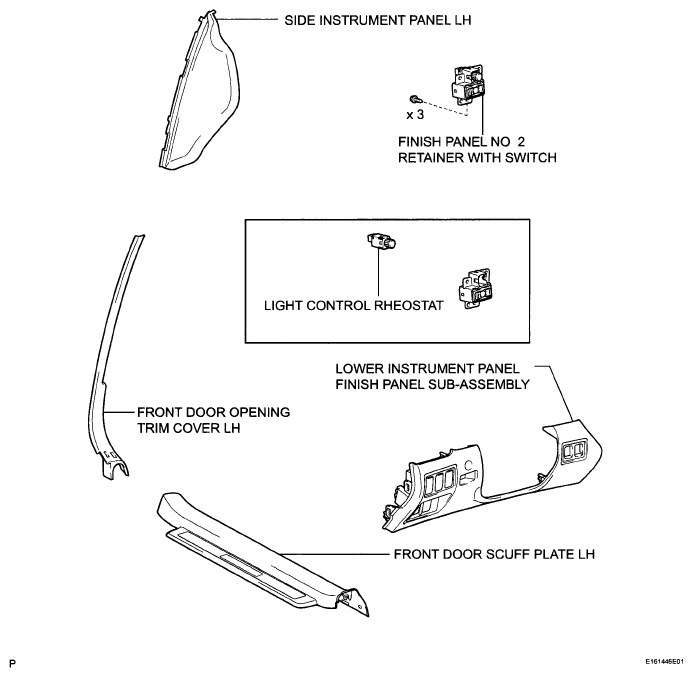 SIDE INSTRUMENT PANEL LH

x 3

FINISH PANEL NO 2
RETAINER WITH SWITCH

LIGHT CONTROL RHEOSTAT

LOWER INSTRUMENT PANEL
FINISH PANEL SUB-ASSEMBLY

FRONT DOOR OPENING
TRIM COVER LH

FRONT DOOR SCUFF PLATE LH

P

E161446E01