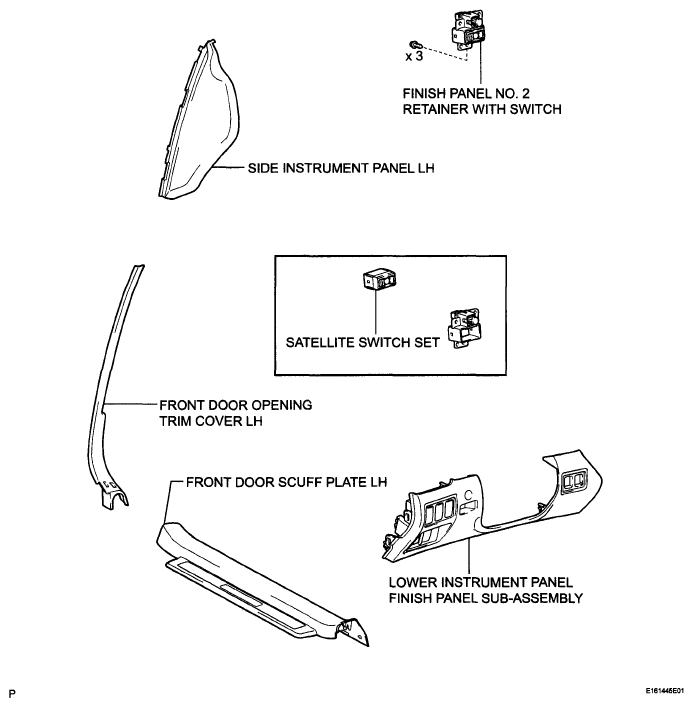 x 3

FINISH PANEL NO. 2
RETAINER WITH SWITCH

SIDE INSTRUMENT PANEL LH

SATELLITE SWITCH SET

FRONT DOOR OPENING
TRIM COVER LH

FRONT DOOR SCUFF PLATE LH

LOWER INSTRUMENT PANEL
FINISH PANEL SUB-ASSEMBLY

P

E161445E01