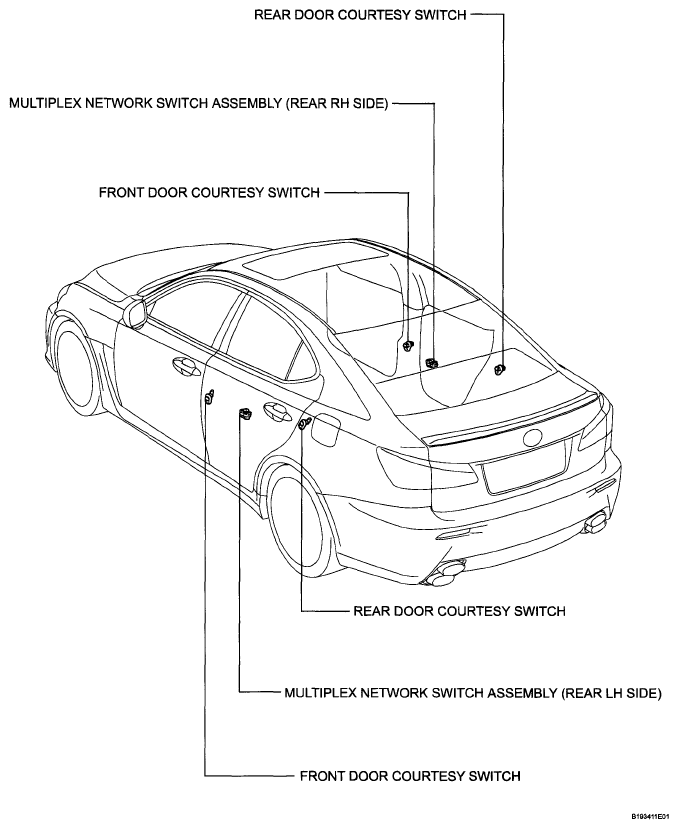 REAR DOOR COURTESY SWITCH

MULTIPLEX NETWORK SWITCH ASSEMBLY (REAR RH SIDE)

FRONT DOOR COURTESY SWITCH

REAR DOOR COURTESY SWITCH

MULTIPLEX NETWORK SWITCH ASSEMBLY (REAR LH SIDE)

FRONT DOOR COURTESY SWITCH

B193411E01