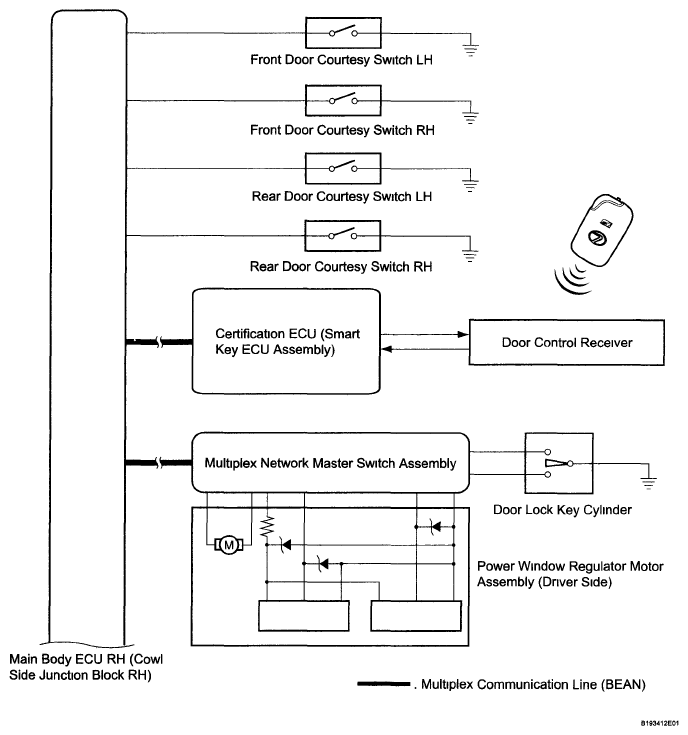 Front Door Courtesy Switch LH

Front Door Courtesy Switch RH

Rear Door Courtesy Switch LH

Rear Door Courtesy Switch RH

Certification ECU (Smart Key ECU Assembly)

Door Control Receiver

Multiplex Network Master Switch Assembly

Door Lock Key Cylinder

M

Power Window Regulator Motor Assembly (Driver Side)

Main Body ECU RH (Cowl Side Junction Block RH)

. Multiplex Communication Line (BEAN)

B193412E01