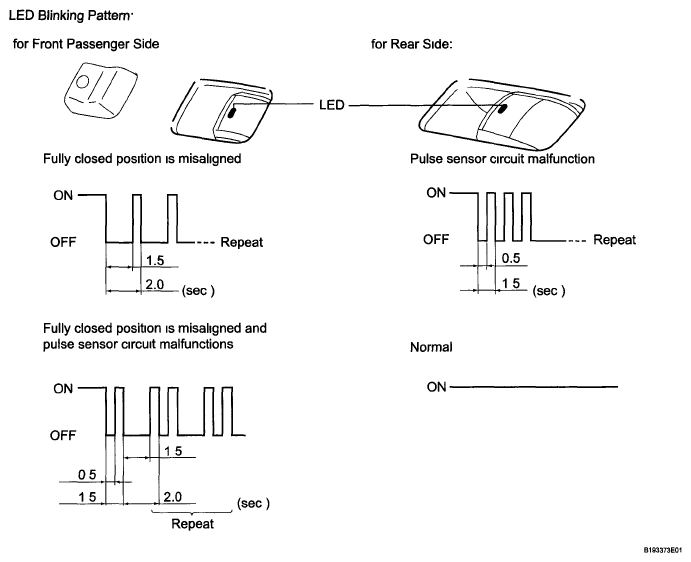 LED Blinking Pattern·

for Front Passenger Side

for Rear Side:

LED

Fully closed position is misaligned

ON

OFF

Repeat

1.5

2.0 (sec )

Pulse sensor circuit malfunction

ON

OFF

Repeat

0.5

1 5 (sec )

Fully closed position is misaligned and pulse sensor circuit malfunctions

ON

OFF

1 5

0 5

1 5

2.0 (sec )

Repeat

Normal

ON

B193373E01