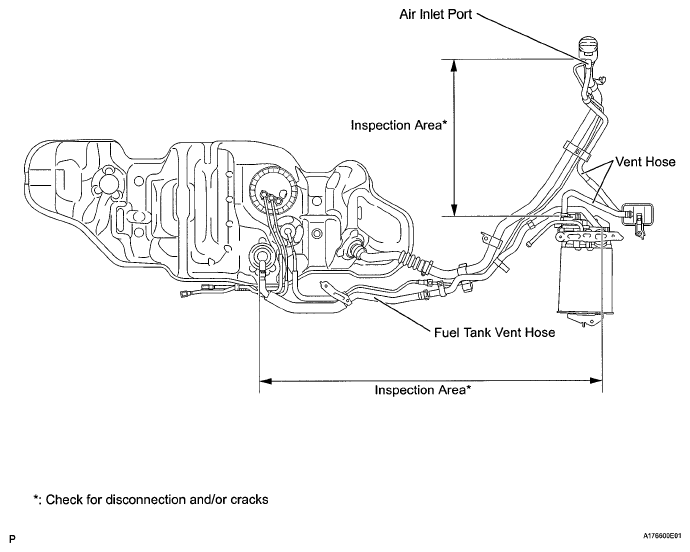 Air Inlet Port

Inspection Area*

Vent Hose

Fuel Tank Vent Hose

Inspection Area*

*: Check for disconnection and/or cracks

P

A176600E01