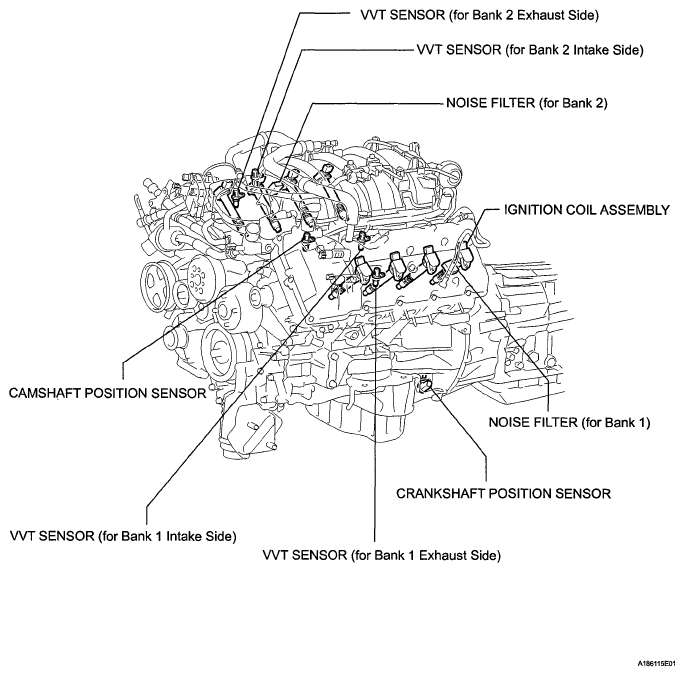 VVT SENSOR (for Bank 2 Exhaust Side)

VVT SENSOR (for Bank 2 Intake Side)

NOISE FILTER (for Bank 2)

IGNITION COIL ASSEMBLY

CAMSHAFT POSITION SENSOR

NOISE FILTER (for Bank 1)

CRANKSHAFT POSITION SENSOR

VVT SENSOR (for Bank 1 Intake Side)

VVT SENSOR (for Bank 1 Exhaust Side)

A186115E01