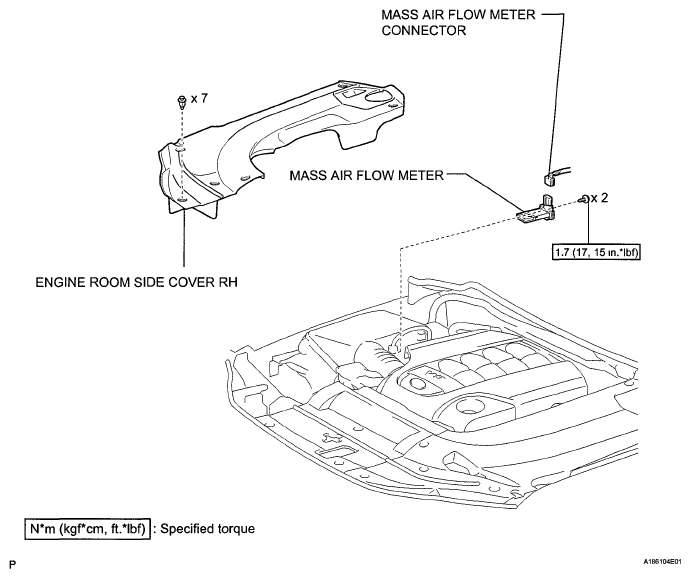 MASS AIR FLOW METER CONNECTOR

x 7

MASS AIR FLOW METER

x 2

1.7 (17, 15 in.*lbf)

ENGINE ROOM SIDE COVER RH

N*m (kgf*cm, ft.*lbf) : Specified torque

P

A186104E01