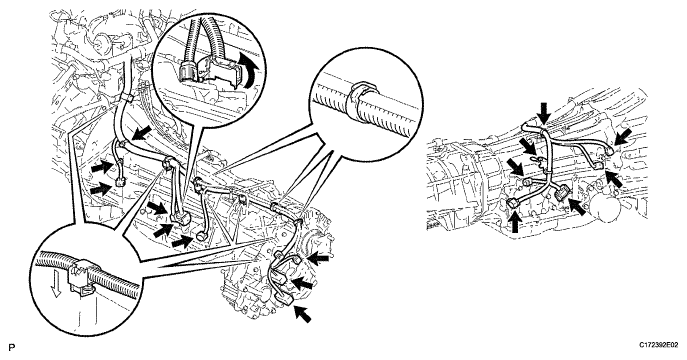 P

C172392E02