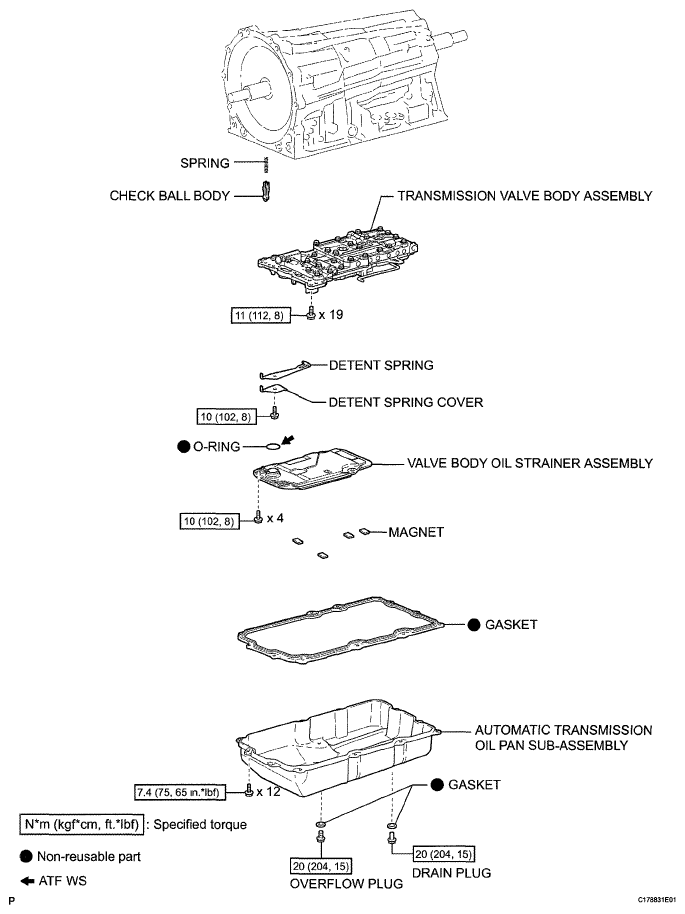 SPRING

CHECK BALL BODY

TRANSMISSION VALVE BODY ASSEMBLY

11 (112, 8) x 19

DETENT SPRING

DETENT SPRING COVER

10 (102, 8)

● O-RING

VALVE BODY OIL STRAINER ASSEMBLY

10 (102, 8) x 4

MAGNET

● GASKET

AUTOMATIC TRANSMISSION OIL PAN SUB-ASSEMBLY

7.4 (75, 65 in.*lbf) x 12

● GASKET

N*m (kgf*cm, ft.*lbf) : Specified torque

● Non-reusable part

← ATF WS

20 (204, 15)

OVERFLOW PLUG

20 (204, 15)

DRAIN PLUG

P

C178831E01