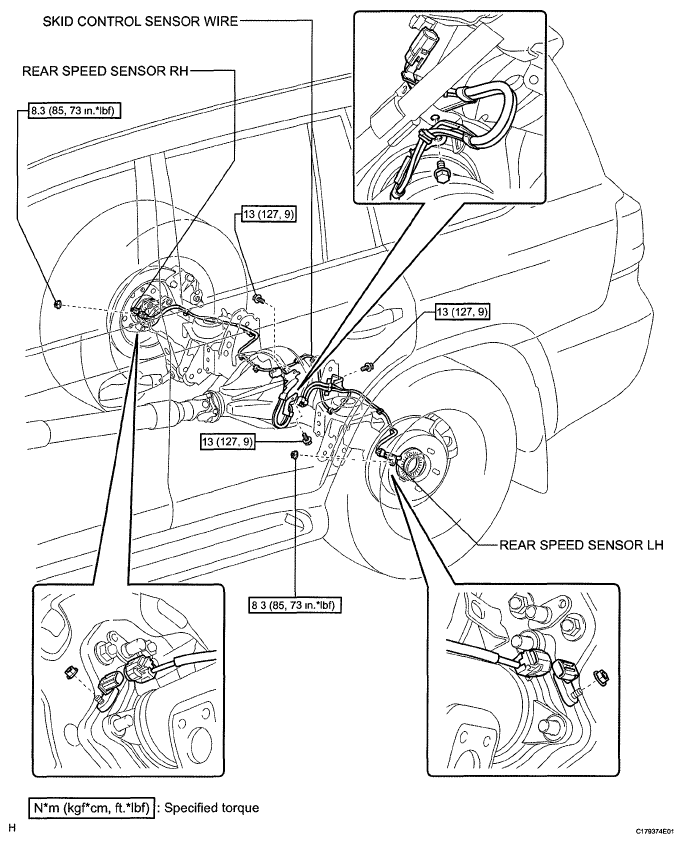 SKID CONTROL SENSOR WIRE

REAR SPEED SENSOR RH

8.3 (85, 73 in.*lbf)

13 (127, 9)

13 (127, 9)

13 (127, 9)

REAR SPEED SENSOR LH

8 3 (85, 73 in.*lbf)

N*m (kgf*cm, ft.*lbf) : Specified torque

H

C179374E01