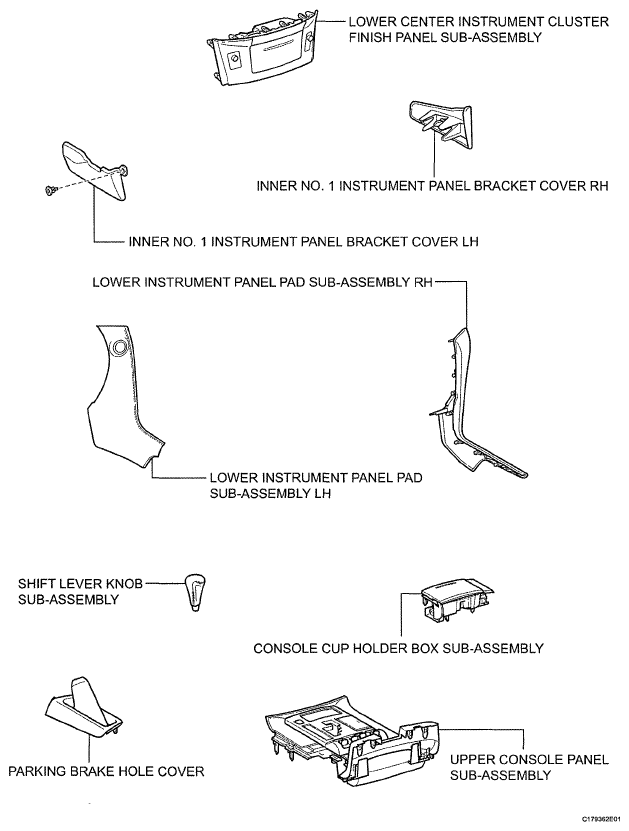 LOWER CENTER INSTRUMENT CLUSTER FINISH PANEL SUB-ASSEMBLY

INNER NO. 1 INSTRUMENT PANEL BRACKET COVER RH

INNER NO. 1 INSTRUMENT PANEL BRACKET COVER LH

LOWER INSTRUMENT PANEL PAD SUB-ASSEMBLY RH

LOWER INSTRUMENT PANEL PAD SUB-ASSEMBLY LH

SHIFT LEVER KNOB SUB-ASSEMBLY

CONSOLE CUP HOLDER BOX SUB-ASSEMBLY

PARKING BRAKE HOLE COVER

UPPER CONSOLE PANEL SUB-ASSEMBLY

C179362E01