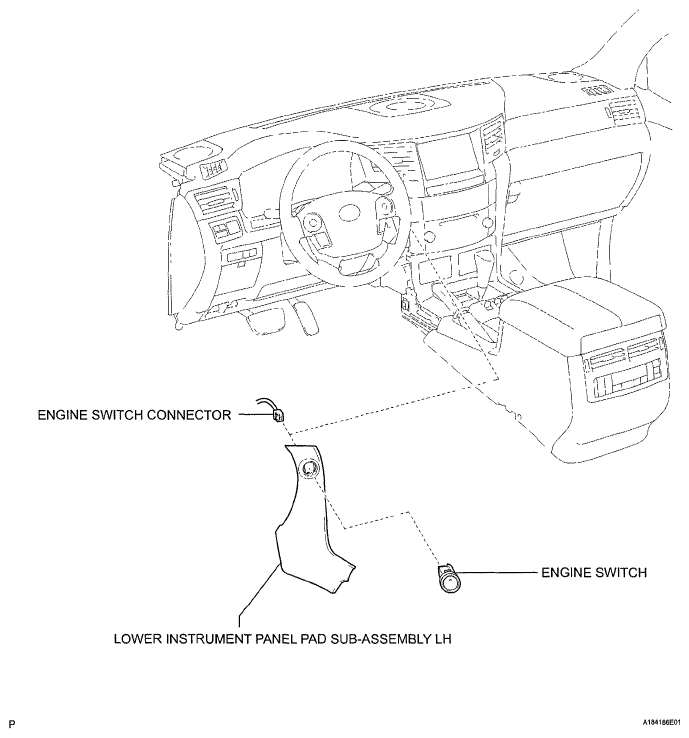 ENGINE SWITCH CONNECTOR

ENGINE SWITCH

LOWER INSTRUMENT PANEL PAD SUB-ASSEMBLY LH

P

A184186E01