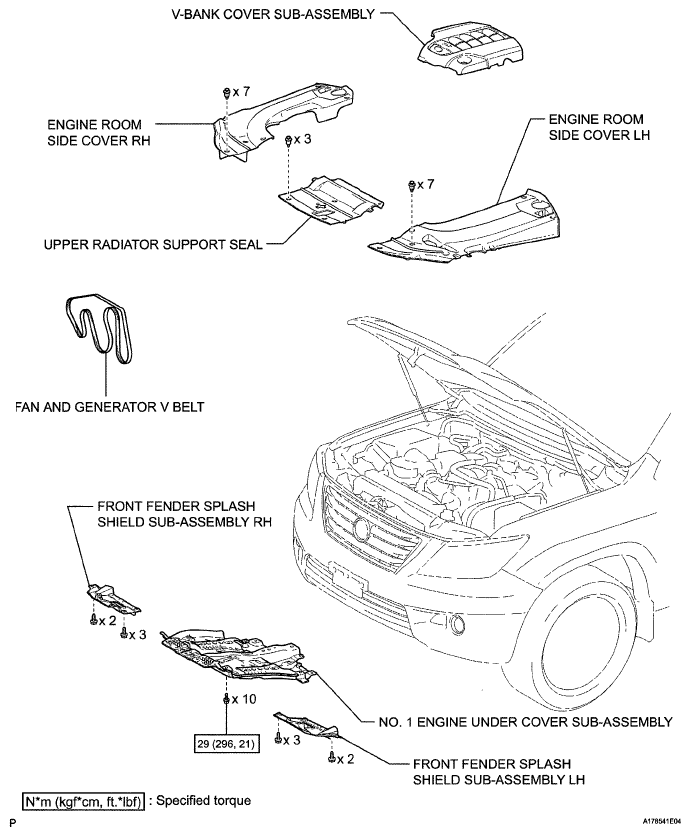 V-BANK COVER SUB-ASSEMBLY

x 7

ENGINE ROOM SIDE COVER RH

x 3

ENGINE ROOM SIDE COVER LH

x 7

UPPER RADIATOR SUPPORT SEAL

FAN AND GENERATOR V BELT

FRONT FENDER SPLASH SHIELD SUB-ASSEMBLY RH

x 2

x 3

x 10

29 (296, 21)

NO. 1 ENGINE UNDER COVER SUB-ASSEMBLY

x 3

x 2

FRONT FENDER SPLASH SHIELD SUB-ASSEMBLY LH

N*m (kgf*cm, ft.*lbf) : Specified torque

P

A178541E04