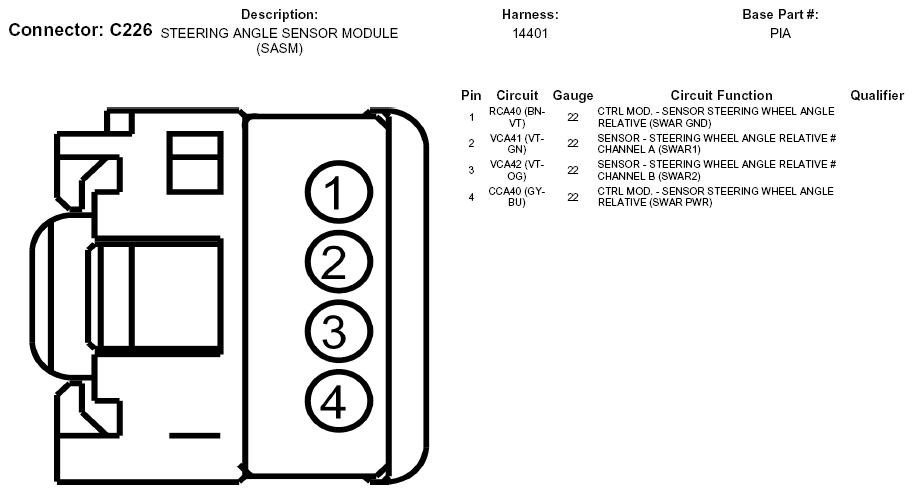 Connector: C226

Description:
STEERING ANGLE SENSOR MODULE (SASM)

Harness:
14401

Base Part #:
PIA

| Pin | Circuit | Gauge | Circuit Function | Qualifier |
|---|---|---|---|---|
| 1 | RCA40 (BN-VT) | 22 | CTRL MOD. - SENSOR STEERING WHEEL ANGLE RELATIVE (SWAR GND) | |
| 2 | VCA41 (VT-GN) | 22 | SENSOR - STEERING WHEEL ANGLE RELATIVE # CHANNEL A (SWAR1) | |
| 3 | VCA42 (VT-OG) | 22 | SENSOR - STEERING WHEEL ANGLE RELATIVE # CHANNEL B (SWAR2) | |
| 4 | CCA40 (GY-BU) | 22 | CTRL MOD. - SENSOR STEERING WHEEL ANGLE RELATIVE (SWAR PWR) | |

1
2
3
4