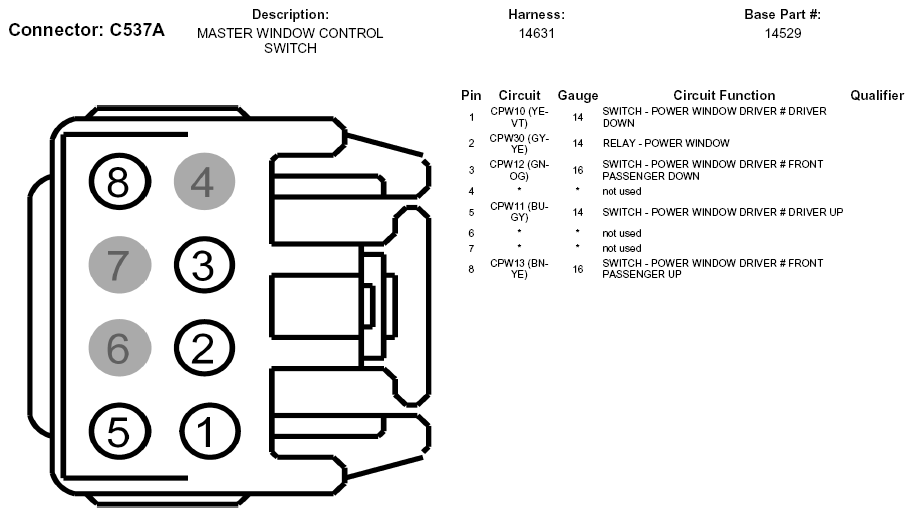 Connector: C537A

Description:
MASTER WINDOW CONTROL SWITCH

Harness:
14631

Base Part #:
14529

8 4
7 3
6 2
5 1

| Pin | Circuit | Gauge | Circuit Function | Qualifier |
|---|---|---|---|---|
| 1 | CPW10 (YE-VT) | 14 | SWITCH - POWER WINDOW DRIVER # DRIVER DOWN | |
| 2 | CPW30 (GY-YE) | 14 | RELAY - POWER WINDOW | |
| 3 | CPW12 (GN-OG) | 16 | SWITCH - POWER WINDOW DRIVER # FRONT PASSENGER DOWN | |
| 4 | * | * | not used | |
| 5 | CPW11 (BU-GY) | 14 | SWITCH - POWER WINDOW DRIVER # DRIVER UP | |
| 6 | * | * | not used | |
| 7 | * | * | not used | |
| 8 | CPW13 (BN-YE) | 16 | SWITCH - POWER WINDOW DRIVER # FRONT PASSENGER UP | |