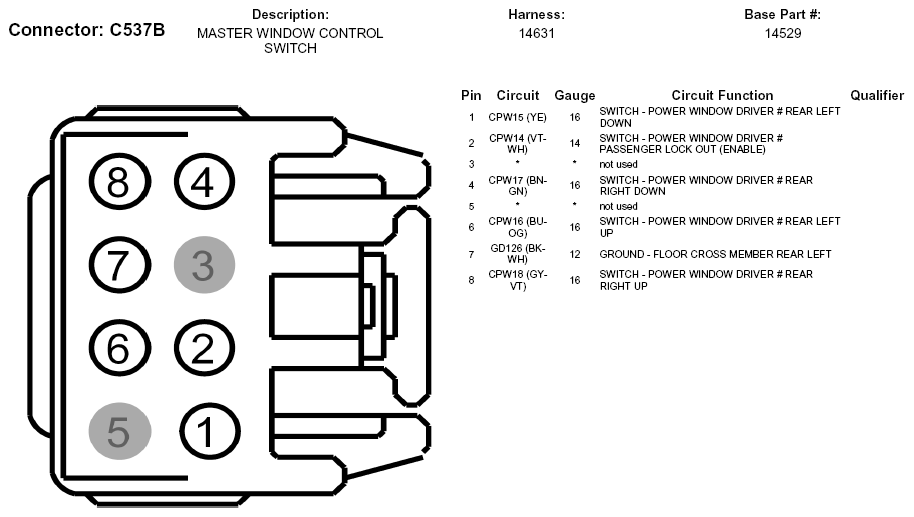 Connector: C537B

Description:
MASTER WINDOW CONTROL SWITCH

Harness:
14631

Base Part #:
14529

8 4
7 3
6 2
5 1

| Pin | Circuit | Gauge | Circuit Function | Qualifier |
|---|---|---|---|---|
| 1 | CPW15 (YE) | 16 | SWITCH - POWER WINDOW DRIVER # REAR LEFT DOWN | |
| 2 | CPW14 (VT-WH) | 14 | SWITCH - POWER WINDOW DRIVER # PASSENGER LOCK OUT (ENABLE) | |
| 3 | * | * | not used | |
| 4 | CPW17 (BN-GN) | 16 | SWITCH - POWER WINDOW DRIVER # REAR RIGHT DOWN | |
| 5 | * | * | not used | |
| 6 | CPW16 (BU-OG) | 16 | SWITCH - POWER WINDOW DRIVER # REAR LEFT UP | |
| 7 | GD126 (BK-WH) | 12 | GROUND - FLOOR CROSS MEMBER REAR LEFT | |
| 8 | CPW18 (GY-VT) | 16 | SWITCH - POWER WINDOW DRIVER # REAR RIGHT UP | |