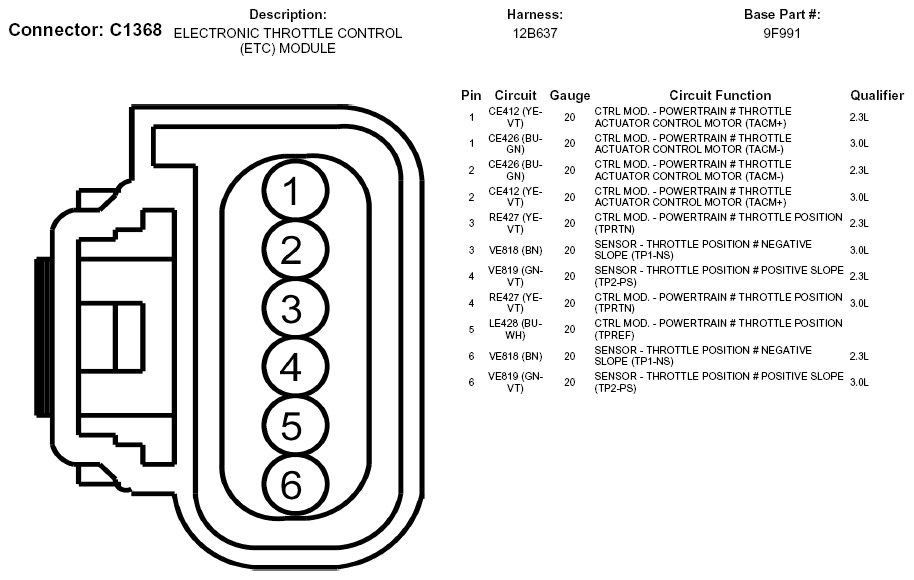 Connector: C1368

Description:
ELECTRONIC THROTTLE CONTROL (ETC) MODULE

Harness:
12B637

Base Part #:
9F991

1
2
3
4
5
6

| Pin | Circuit | Gauge | Circuit Function | Qualifier |
|---|---|---|---|---|
| 1 | CE412 (YE-VT) | 20 | CTRL MOD. - POWERTRAIN # THROTTLE ACTUATOR CONTROL MOTOR (TACM+) | 2.3L |
| 1 | CE426 (BU-GN) | 20 | CTRL MOD. - POWERTRAIN # THROTTLE ACTUATOR CONTROL MOTOR (TACM-) | 3.0L |
| 2 | CE426 (BU-GN) | 20 | CTRL MOD. - POWERTRAIN # THROTTLE ACTUATOR CONTROL MOTOR (TACM-) | 2.3L |
| 2 | CE412 (YE-VT) | 20 | CTRL MOD. - POWERTRAIN # THROTTLE ACTUATOR CONTROL MOTOR (TACM+) | 3.0L |
| 3 | RE427 (YE-VT) | 20 | CTRL MOD. - POWERTRAIN # THROTTLE POSITION (TPRTN) | 2.3L |
| 3 | VE818 (BN) | 20 | SENSOR - THROTTLE POSITION # NEGATIVE SLOPE (TP1-NS) | 3.0L |
| 4 | VE819 (GN-VT) | 20 | SENSOR - THROTTLE POSITION # POSITIVE SLOPE (TP2-PS) | 2.3L |
| 4 | RE427 (YE-VT) | 20 | CTRL MOD. - POWERTRAIN # THROTTLE POSITION (TPRTN) | 3.0L |
| 5 | LE428 (BU-WH) | 20 | CTRL MOD. - POWERTRAIN # THROTTLE POSITION (TPREF) | |
| 6 | VE818 (BN) | 20 | SENSOR - THROTTLE POSITION # NEGATIVE SLOPE (TP1-NS) | 2.3L |
| 6 | VE819 (GN-VT) | 20 | SENSOR - THROTTLE POSITION # POSITIVE SLOPE (TP2-PS) | 3.0L |