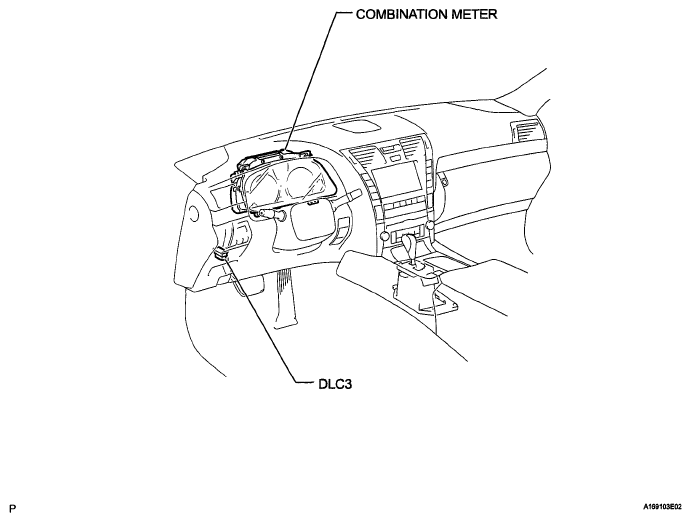 COMBINATION METER

DLC3

P

A169103E02