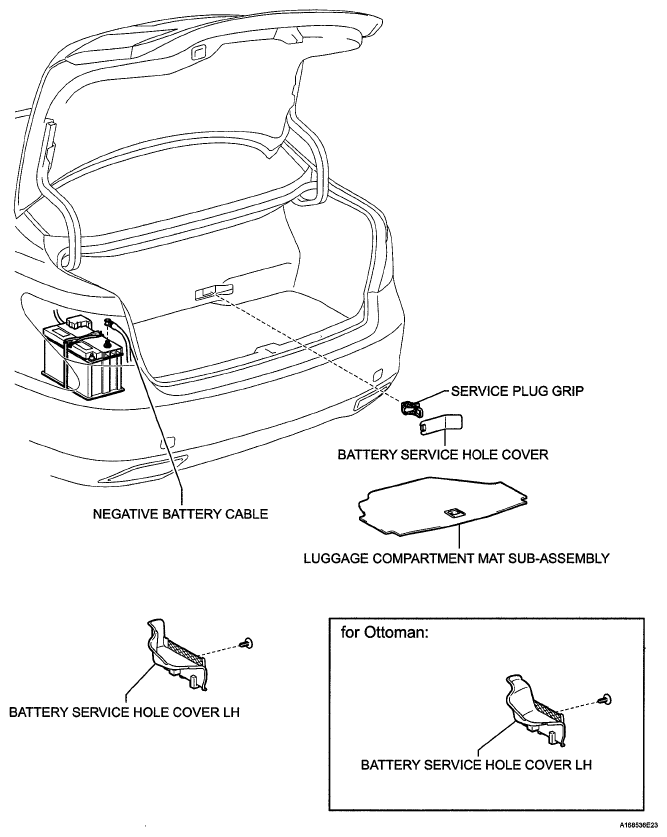 SERVICE PLUG GRIP

BATTERY SERVICE HOLE COVER

NEGATIVE BATTERY CABLE

LUGGAGE COMPARTMENT MAT SUB-ASSEMBLY

BATTERY SERVICE HOLE COVER LH

for Ottoman:

BATTERY SERVICE HOLE COVER LH

A168536E23