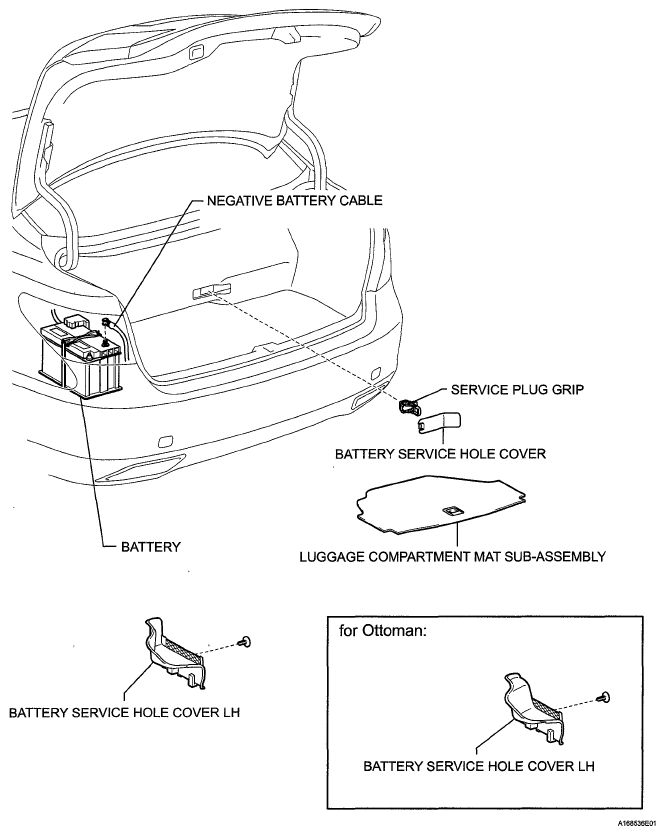 NEGATIVE BATTERY CABLE

SERVICE PLUG GRIP

BATTERY SERVICE HOLE COVER

BATTERY

LUGGAGE COMPARTMENT MAT SUB-ASSEMBLY

BATTERY SERVICE HOLE COVER LH

for Ottoman:

BATTERY SERVICE HOLE COVER LH

A168536E01