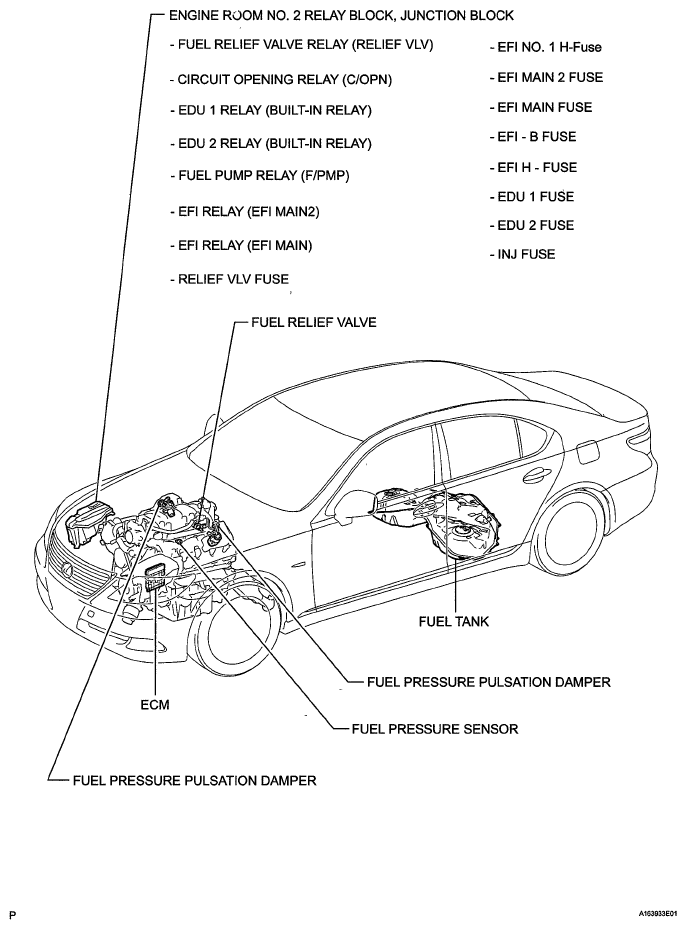 ENGINE ROOM NO. 2 RELAY BLOCK, JUNCTION BLOCK

- FUEL RELIEF VALVE RELAY (RELIEF VLV)

- CIRCUIT OPENING RELAY (C/OPN)

- EDU 1 RELAY (BUILT-IN RELAY)

- EDU 2 RELAY (BUILT-IN RELAY)

- FUEL PUMP RELAY (F/PMP)

- EFI RELAY (EFI MAIN2)

- EFI RELAY (EFI MAIN)

- RELIEF VLV FUSE

- EFI NO. 1 H-Fuse

- EFI MAIN 2 FUSE

- EFI MAIN FUSE

- EFI - B FUSE

- EFI H - FUSE

- EDU 1 FUSE

- EDU 2 FUSE

- INJ FUSE

FUEL RELIEF VALVE

FUEL TANK

FUEL PRESSURE PULSATION DAMPER

ECM

FUEL PRESSURE SENSOR

FUEL PRESSURE PULSATION DAMPER

P

A163933E01