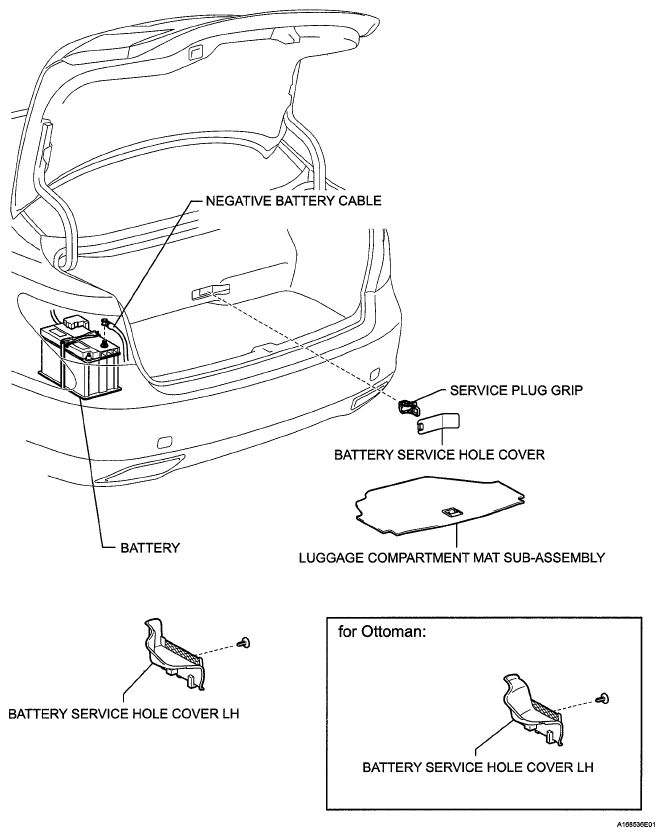 NEGATIVE BATTERY CABLE

SERVICE PLUG GRIP

BATTERY SERVICE HOLE COVER

BATTERY

LUGGAGE COMPARTMENT MAT SUB-ASSEMBLY

BATTERY SERVICE HOLE COVER LH

for Ottoman:

BATTERY SERVICE HOLE COVER LH

A168536E01