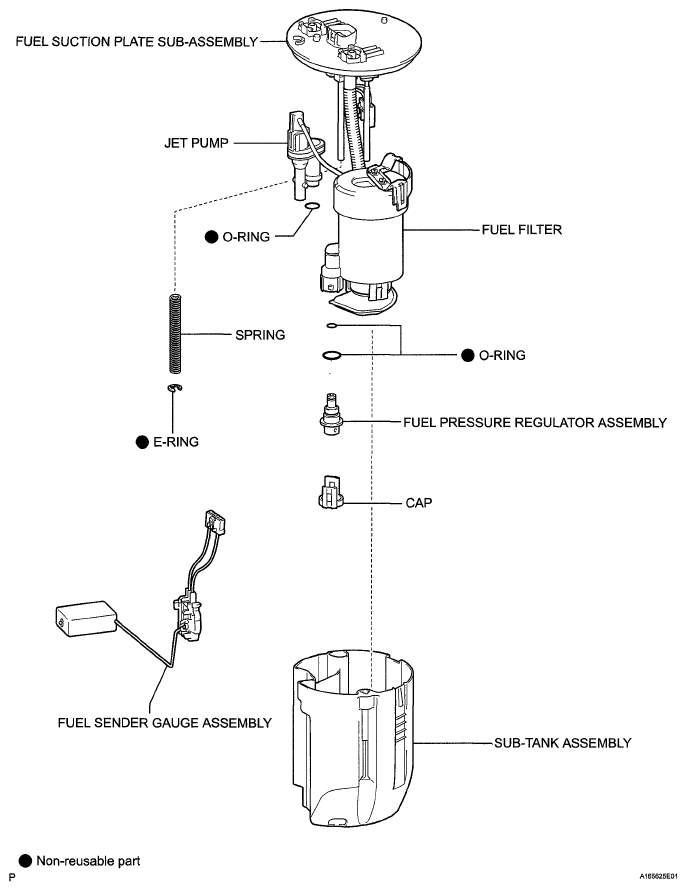 FUEL SUCTION PLATE SUB-ASSEMBLY

JET PUMP

● O-RING

FUEL FILTER

SPRING

● O-RING

● E-RING

FUEL PRESSURE REGULATOR ASSEMBLY

CAP

FUEL SENDER GAUGE ASSEMBLY

SUB-TANK ASSEMBLY

● Non-reusable part

P

A165625E01