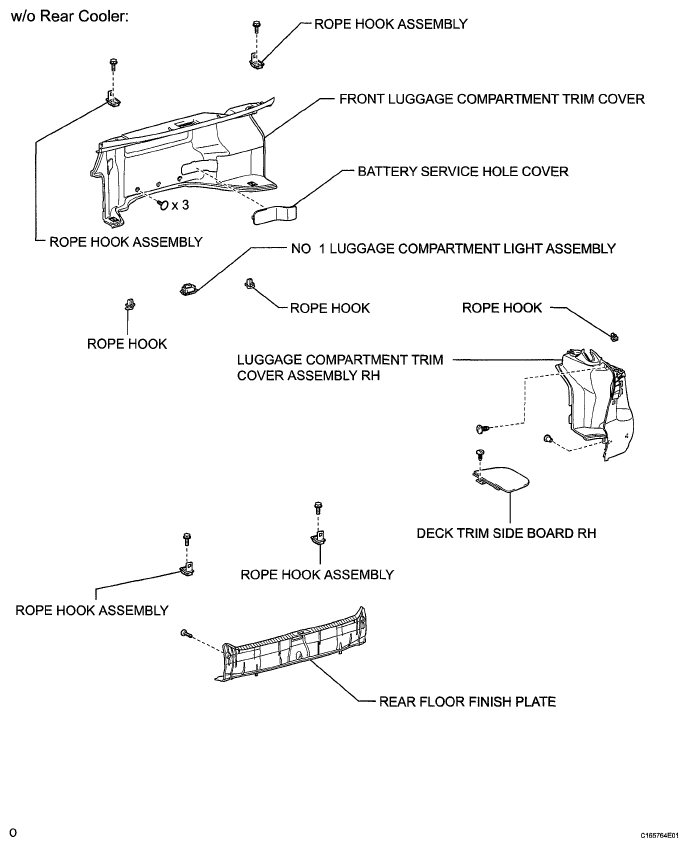 w/o Rear Cooler:

ROPE HOOK ASSEMBLY

FRONT LUGGAGE COMPARTMENT TRIM COVER

BATTERY SERVICE HOLE COVER

x 3

ROPE HOOK ASSEMBLY

NO 1 LUGGAGE COMPARTMENT LIGHT ASSEMBLY

ROPE HOOK

ROPE HOOK

ROPE HOOK

LUGGAGE COMPARTMENT TRIM COVER ASSEMBLY RH

DECK TRIM SIDE BOARD RH

ROPE HOOK ASSEMBLY

ROPE HOOK ASSEMBLY

REAR FLOOR FINISH PLATE

O

C165764E01