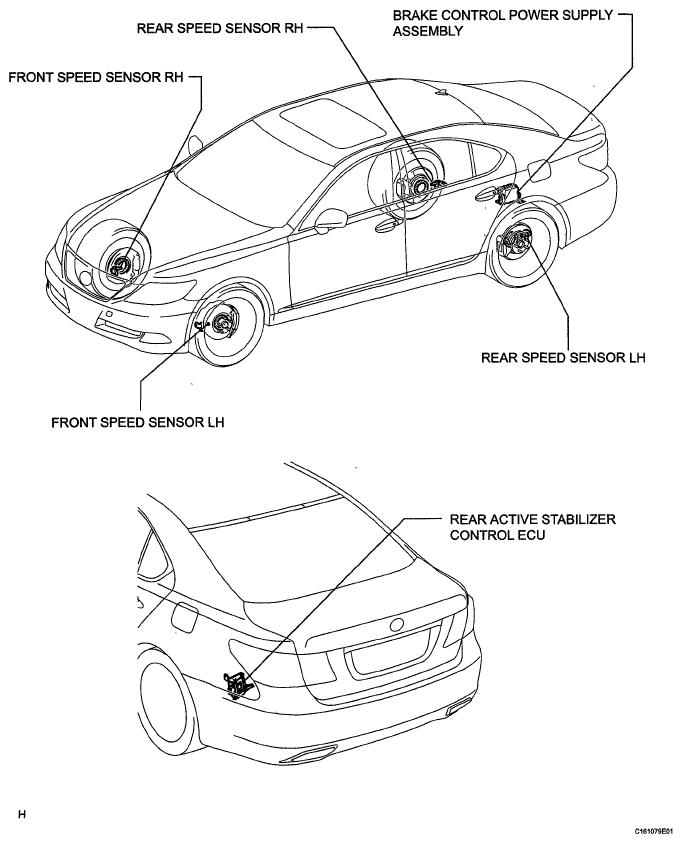 REAR SPEED SENSOR RH

BRAKE CONTROL POWER SUPPLY ASSEMBLY

FRONT SPEED SENSOR RH

REAR SPEED SENSOR LH

FRONT SPEED SENSOR LH

REAR ACTIVE STABILIZER CONTROL ECU

H

C161079E01