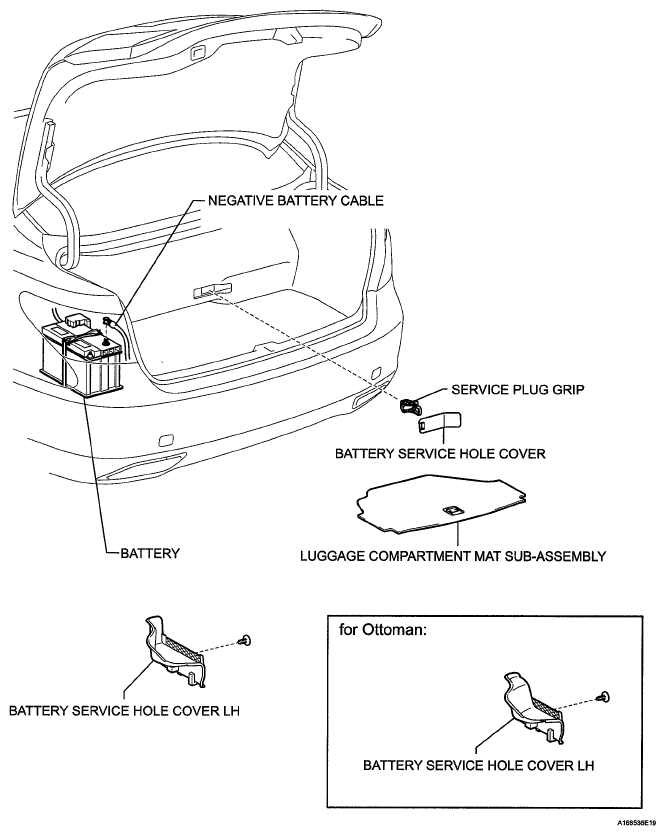 NEGATIVE BATTERY CABLE

SERVICE PLUG GRIP

BATTERY SERVICE HOLE COVER

BATTERY

LUGGAGE COMPARTMENT MAT SUB-ASSEMBLY

BATTERY SERVICE HOLE COVER LH

for Ottoman:

BATTERY SERVICE HOLE COVER LH

A168536E19