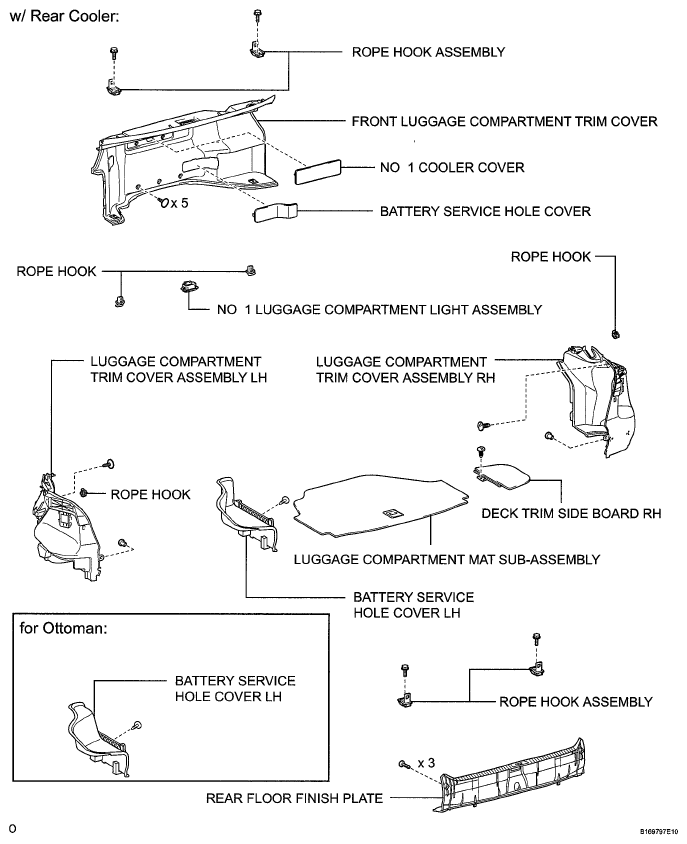 w/ Rear Cooler:

ROPE HOOK ASSEMBLY

FRONT LUGGAGE COMPARTMENT TRIM COVER

NO 1 COOLER COVER

x 5

BATTERY SERVICE HOLE COVER

ROPE HOOK

ROPE HOOK

NO 1 LUGGAGE COMPARTMENT LIGHT ASSEMBLY

LUGGAGE COMPARTMENT TRIM COVER ASSEMBLY LH

LUGGAGE COMPARTMENT TRIM COVER ASSEMBLY RH

ROPE HOOK

DECK TRIM SIDE BOARD RH

LUGGAGE COMPARTMENT MAT SUB-ASSEMBLY

BATTERY SERVICE HOLE COVER LH

for Ottoman:

BATTERY SERVICE HOLE COVER LH

ROPE HOOK ASSEMBLY

x 3

REAR FLOOR FINISH PLATE

O

B169797E10