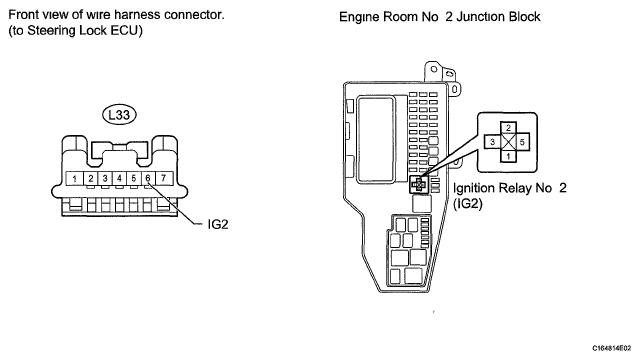 Front view of wire harness connector.
(to Steering Lock ECU)

L33

1 2 3 4 5 6 7

IG2

Engine Room No 2 Junction Block

2
3 5
1

Ignition Relay No 2
(IG2)

C164814E02