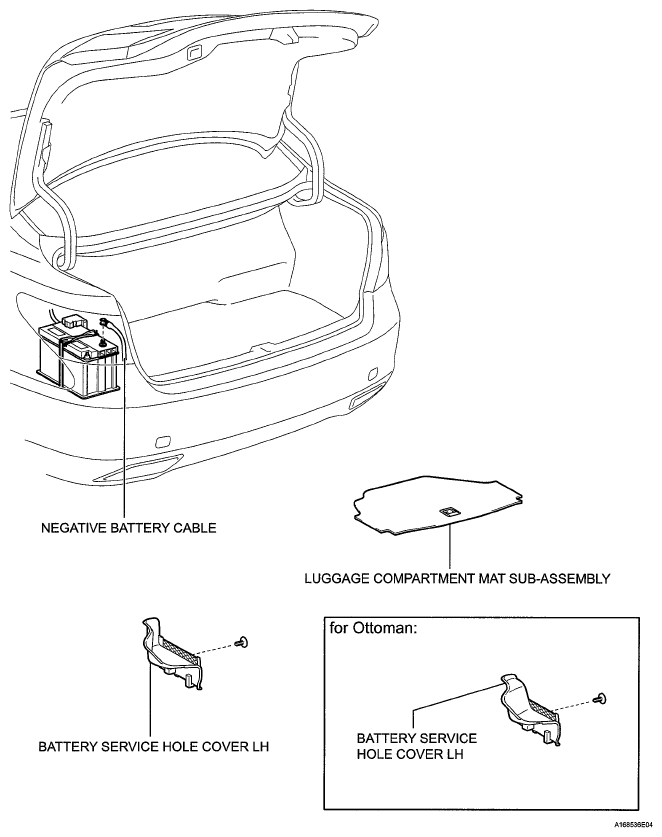 NEGATIVE BATTERY CABLE

LUGGAGE COMPARTMENT MAT SUB-ASSEMBLY

BATTERY SERVICE HOLE COVER LH

for Ottoman:

BATTERY SERVICE HOLE COVER LH

A168536E04