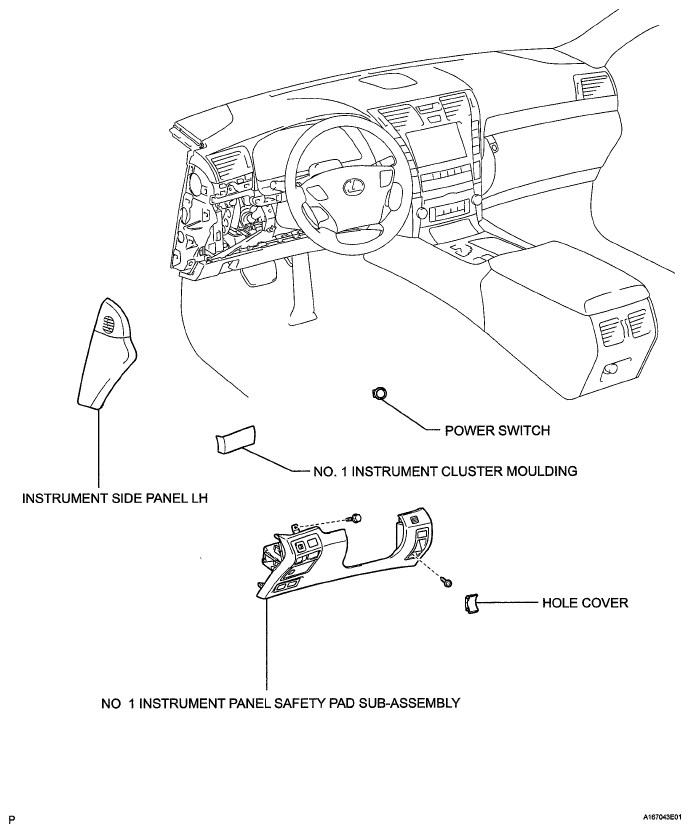 POWER SWITCH

NO. 1 INSTRUMENT CLUSTER MOULDING

INSTRUMENT SIDE PANEL LH

HOLE COVER

NO 1 INSTRUMENT PANEL SAFETY PAD SUB-ASSEMBLY

P

A167043E01