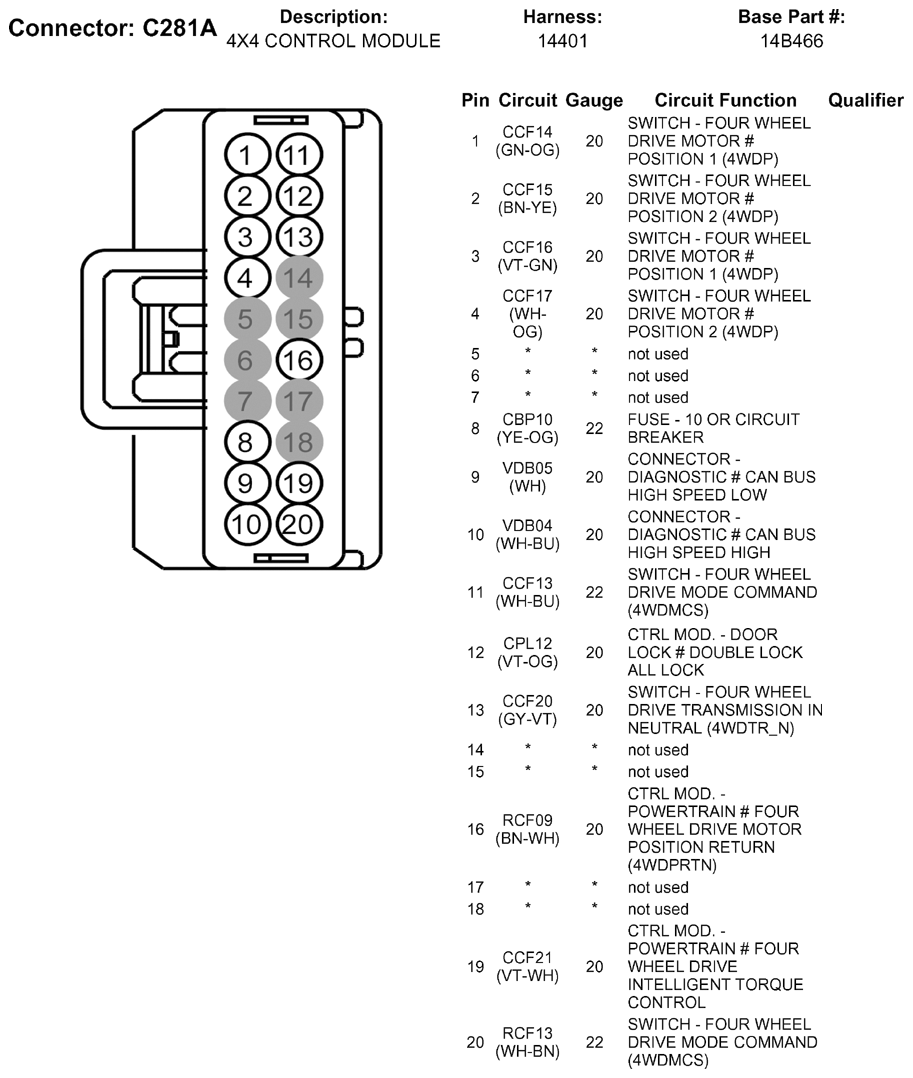 Connector: C281A

Description:
4X4 CONTROL MODULE

Harness:
14401

Base Part #:
14B466

1 11
2 12
3 13
4 14
5 15
6 16
7 17
8 18
9 19
10 20

| Pin | Circuit | Gauge | Circuit Function | Qualifier |
|---|---|---|---|---|
| 1 | CCF14 (GN-OG) | 20 | SWITCH - FOUR WHEEL DRIVE MOTOR # POSITION 1 (4WDP) | |
| 2 | CCF15 (BN-YE) | 20 | SWITCH - FOUR WHEEL DRIVE MOTOR # POSITION 2 (4WDP) | |
| 3 | CCF16 (VT-GN) | 20 | SWITCH - FOUR WHEEL DRIVE MOTOR # POSITION 1 (4WDP) | |
| 4 | CCF17 (WH-OG) | 20 | SWITCH - FOUR WHEEL DRIVE MOTOR # POSITION 2 (4WDP) | |
| 5 | * | * | not used | |
| 6 | * | * | not used | |
| 7 | * | * | not used | |
| 8 | CBP10 (YE-OG) | 22 | FUSE - 10 OR CIRCUIT BREAKER | |
| 9 | VDB05 (WH) | 20 | CONNECTOR - DIAGNOSTIC # CAN BUS HIGH SPEED LOW | |
| 10 | VDB04 (WH-BU) | 20 | CONNECTOR - DIAGNOSTIC # CAN BUS HIGH SPEED HIGH | |
| 11 | CCF13 (WH-BU) | 22 | SWITCH - FOUR WHEEL DRIVE MODE COMMAND (4WDMCS) | |
| 12 | CPL12 (VT-OG) | 20 | CTRL MOD. - DOOR LOCK # DOUBLE LOCK ALL LOCK | |
| 13 | CCF20 (GY-VT) | 20 | SWITCH - FOUR WHEEL DRIVE TRANSMISSION IN NEUTRAL (4WDTR_N) | |
| 14 | * | * | not used | |
| 15 | * | * | not used | |
| 16 | RCF09 (BN-WH) | 20 | CTRL MOD. - POWERTRAIN # FOUR WHEEL DRIVE MOTOR POSITION RETURN (4WDPRTN) | |
| 17 | * | * | not used | |
| 18 | * | * | not used | |
| 19 | CCF21 (VT-WH) | 20 | CTRL MOD. - POWERTRAIN # FOUR WHEEL DRIVE INTELLIGENT TORQUE CONTROL | |
| 20 | RCF13 (WH-BN) | 22 | SWITCH - FOUR WHEEL DRIVE MODE COMMAND (4WDMCS) | |