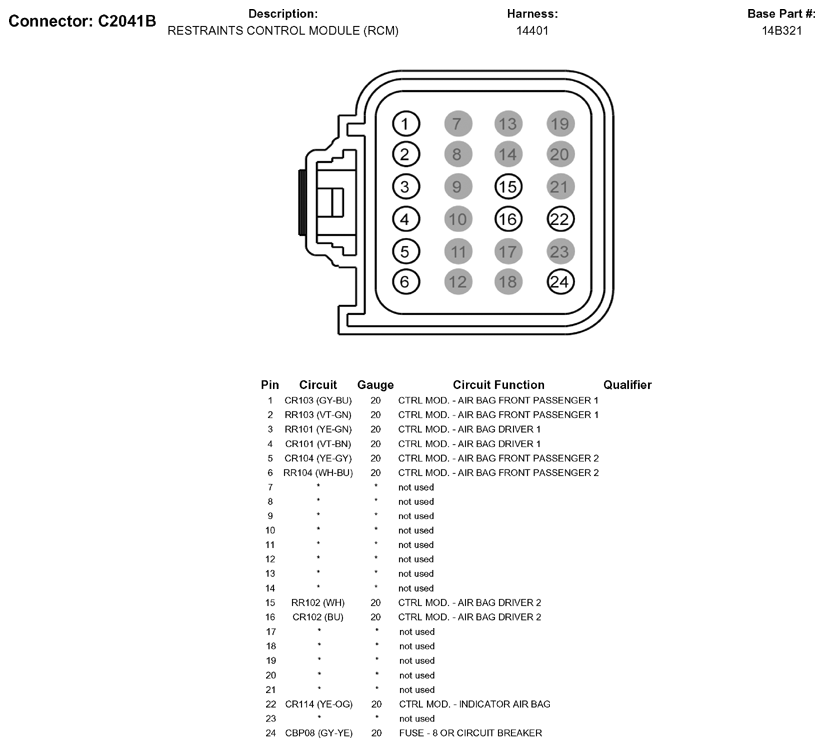 Connector: C2041B

Description:
RESTRAINTS CONTROL MODULE (RCM)

Harness:
14401

Base Part #:
14B321

1 7 13 19
2 8 14 20
3 9 15 21
4 10 16 22
5 11 17 23
6 12 18 24

| Pin | Circuit | Gauge | Circuit Function | Qualifier |
|---|---|---|---|---|
| 1 | CR103 (GY-BU) | 20 | CTRL MOD. - AIR BAG FRONT PASSENGER 1 | |
| 2 | RR103 (VT-GN) | 20 | CTRL MOD. - AIR BAG FRONT PASSENGER 1 | |
| 3 | RR101 (YE-GN) | 20 | CTRL MOD. - AIR BAG DRIVER 1 | |
| 4 | CR101 (VT-BN) | 20 | CTRL MOD. - AIR BAG DRIVER 1 | |
| 5 | CR104 (YE-GY) | 20 | CTRL MOD. - AIR BAG FRONT PASSENGER 2 | |
| 6 | RR104 (WH-BU) | 20 | CTRL MOD. - AIR BAG FRONT PASSENGER 2 | |
| 7 | * | * | not used | |
| 8 | * | * | not used | |
| 9 | * | * | not used | |
| 10 | * | * | not used | |
| 11 | * | * | not used | |
| 12 | * | * | not used | |
| 13 | * | * | not used | |
| 14 | * | * | not used | |
| 15 | RR102 (WH) | 20 | CTRL MOD. - AIR BAG DRIVER 2 | |
| 16 | CR102 (BU) | 20 | CTRL MOD. - AIR BAG DRIVER 2 | |
| 17 | * | * | not used | |
| 18 | * | * | not used | |
| 19 | * | * | not used | |
| 20 | * | * | not used | |
| 21 | * | * | not used | |
| 22 | CR114 (YE-OG) | 20 | CTRL MOD. - INDICATOR AIR BAG | |
| 23 | * | * | not used | |
| 24 | CBP08 (GY-YE) | 20 | FUSE - 8 OR CIRCUIT BREAKER | |