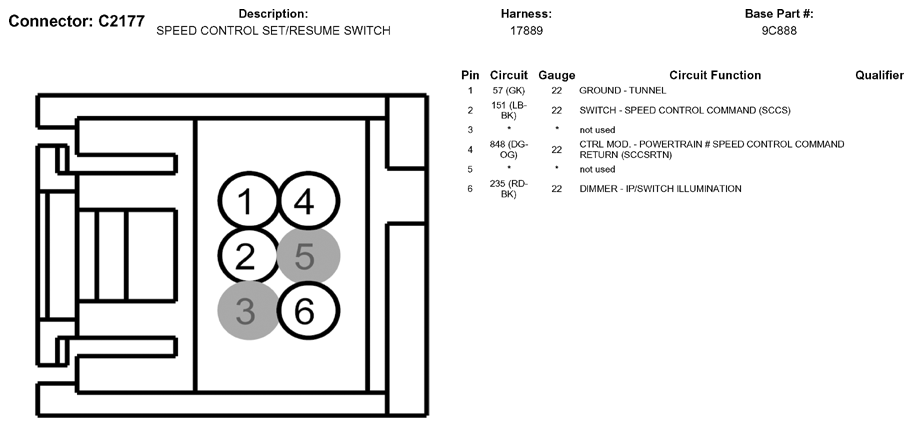 Connector: C2177

Description:
SPEED CONTROL SET/RESUME SWITCH

Harness:
17889

Base Part #:
9C888

1 4
2 5
3 6

| Pin | Circuit | Gauge | Circuit Function | Qualifier |
|---|---|---|---|---|
| 1 | 57 (GK) | 22 | GROUND - TUNNEL | |
| 2 | 151 (LB-BK) | 22 | SWITCH - SPEED CONTROL COMMAND (SCCS) | |
| 3 | * | * | not used | |
| 4 | 848 (DG-OG) | 22 | CTRL MOD. - POWERTRAIN # SPEED CONTROL COMMAND RETURN (SCCSRTN) | |
| 5 | * | * | not used | |
| 6 | 235 (RD-BK) | 22 | DIMMER - IP/SWITCH ILLUMINATION | |