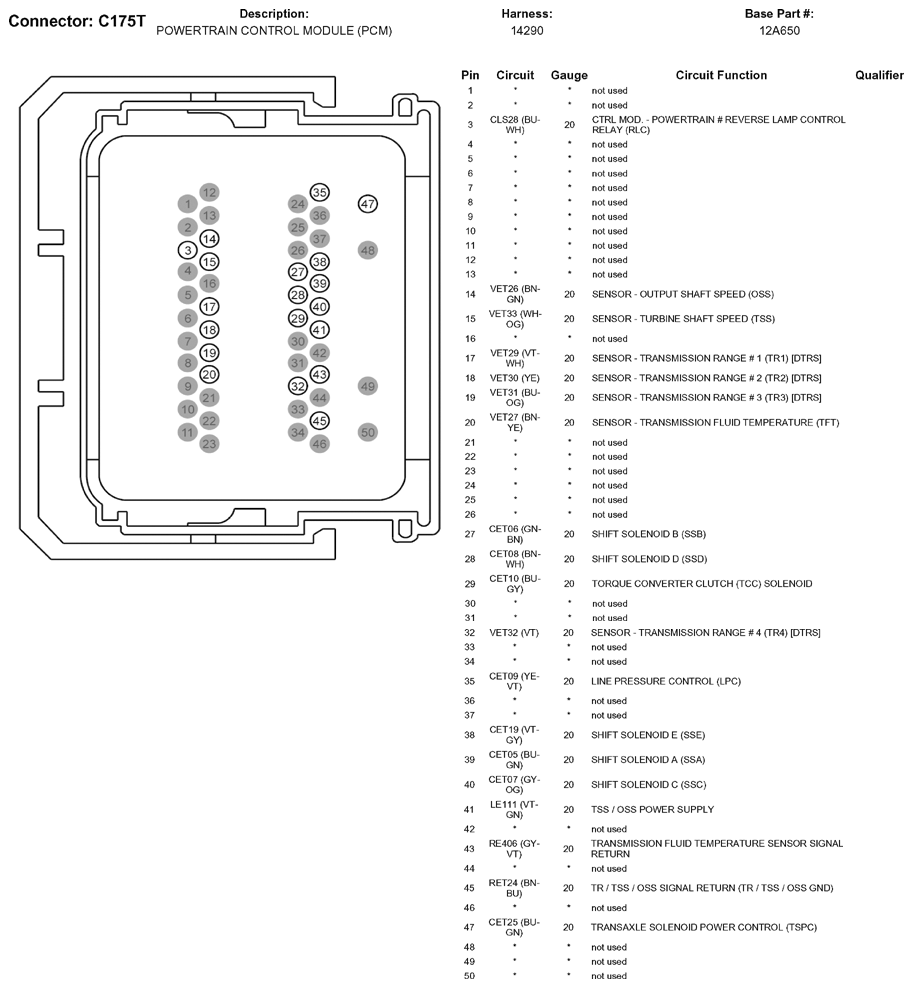 Connector: C175T

Description: POWERTRAIN CONTROL MODULE (PCM)

Harness: 14290

Base Part #: 12A650

12 1 13 2 14 3 15 4 16 5 17 6 18 7 19 8 20 9 21 10 22 11 23
35 24 36 25 37 26 38 27 39 28 40 29 41 30 42 31 43 32 44 33 45 34 46
47 48 49 50

| Pin | Circuit | Gauge | Circuit Function | Qualifier |
|---|---|---|---|---|
| 1 | * | * | not used | |
| 2 | * | * | not used | |
| 3 | CLS28 (BU-WH) | 20 | CTRL MOD. - POWERTRAIN # REVERSE LAMP CONTROL RELAY (RLC) | |
| 4 | * | * | not used | |
| 5 | * | * | not used | |
| 6 | * | * | not used | |
| 7 | * | * | not used | |
| 8 | * | * | not used | |
| 9 | * | * | not used | |
| 10 | * | * | not used | |
| 11 | * | * | not used | |
| 12 | * | * | not used | |
| 13 | * | * | not used | |
| 14 | VET26 (BN-GN) | 20 | SENSOR - OUTPUT SHAFT SPEED (OSS) | |
| 15 | VET33 (WH-OG) | 20 | SENSOR - TURBINE SHAFT SPEED (TSS) | |
| 16 | * | * | not used | |
| 17 | VET29 (VT-WH) | 20 | SENSOR - TRANSMISSION RANGE # 1 (TR1) [DTRS] | |
| 18 | VET30 (YE) | 20 | SENSOR - TRANSMISSION RANGE # 2 (TR2) [DTRS] | |
| 19 | VET31 (BU-OG) | 20 | SENSOR - TRANSMISSION RANGE # 3 (TR3) [DTRS] | |
| 20 | VET27 (BN-YE) | 20 | SENSOR - TRANSMISSION FLUID TEMPERATURE (TFT) | |
| 21 | * | * | not used | |
| 22 | * | * | not used | |
| 23 | * | * | not used | |
| 24 | * | * | not used | |
| 25 | * | * | not used | |
| 26 | * | * | not used | |
| 27 | CET06 (GN-BN) | 20 | SHIFT SOLENOID B (SSB) | |
| 28 | CET08 (BN-WH) | 20 | SHIFT SOLENOID D (SSD) | |
| 29 | CET10 (BU-GY) | 20 | TORQUE CONVERTER CLUTCH (TCC) SOLENOID | |
| 30 | * | * | not used | |
| 31 | * | * | not used | |
| 32 | VET32 (VT) | 20 | SENSOR - TRANSMISSION RANGE # 4 (TR4) [DTRS] | |
| 33 | * | * | not used | |
| 34 | * | * | not used | |
| 35 | CET09 (YE-VT) | 20 | LINE PRESSURE CONTROL (LPC) | |
| 36 | * | * | not used | |
| 37 | * | * | not used | |
| 38 | CET19 (VT-GY) | 20 | SHIFT SOLENOID E (SSE) | |
| 39 | CET05 (BU-GN) | 20 | SHIFT SOLENOID A (SSA) | |
| 40 | CET07 (GY-OG) | 20 | SHIFT SOLENOID C (SSC) | |
| 41 | LE111 (VT-GN) | 20 | TSS / OSS POWER SUPPLY | |
| 42 | * | * | not used | |
| 43 | RE406 (GY-VT) | 20 | TRANSMISSION FLUID TEMPERATURE SENSOR SIGNAL RETURN | |
| 44 | * | * | not used | |
| 45 | RET24 (BN-BU) | 20 | TR / TSS / OSS SIGNAL RETURN (TR / TSS / OSS GND) | |
| 46 | * | * | not used | |
| 47 | CET25 (BU-GN) | 20 | TRANSAXLE SOLENOID POWER CONTROL (TSPC) | |
| 48 | * | * | not used | |
| 49 | * | * | not used | |
| 50 | * | * | not used | |