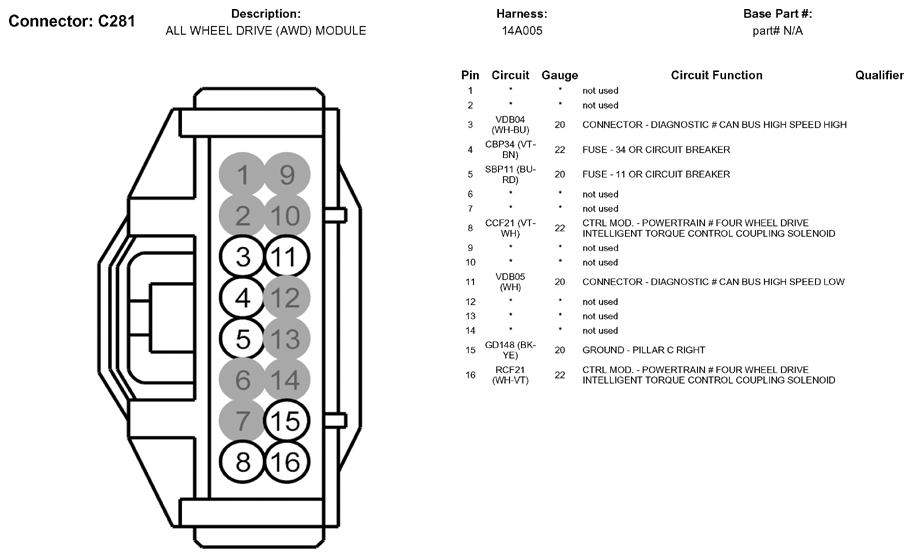 Connector: C281

Description:
ALL WHEEL DRIVE (AWD) MODULE

Harness:
14A005

Base Part #:
part# N/A

1 9
2 10
3 11
4 12
5 13
6 14
7 15
8 16

| Pin | Circuit | Gauge | Circuit Function | Qualifier |
|---|---|---|---|---|
| 1 | * | * | not used | |
| 2 | * | * | not used | |
| 3 | VDB04 (WH-BU) | 20 | CONNECTOR - DIAGNOSTIC # CAN BUS HIGH SPEED HIGH | |
| 4 | CBP34 (VT-BN) | 22 | FUSE - 34 OR CIRCUIT BREAKER | |
| 5 | SBP11 (BU-RD) | 20 | FUSE - 11 OR CIRCUIT BREAKER | |
| 6 | * | * | not used | |
| 7 | * | * | not used | |
| 8 | CCF21 (VT-WH) | 22 | CTRL MOD. - POWERTRAIN # FOUR WHEEL DRIVE INTELLIGENT TORQUE CONTROL COUPLING SOLENOID | |
| 9 | * | * | not used | |
| 10 | * | * | not used | |
| 11 | VDB05 (WH) | 20 | CONNECTOR - DIAGNOSTIC # CAN BUS HIGH SPEED LOW | |
| 12 | * | * | not used | |
| 13 | * | * | not used | |
| 14 | * | * | not used | |
| 15 | GD148 (BK-YE) | 20 | GROUND - PILLAR C RIGHT | |
| 16 | RCF21 (WH-VT) | 22 | CTRL MOD. - POWERTRAIN # FOUR WHEEL DRIVE INTELLIGENT TORQUE CONTROL COUPLING SOLENOID | |