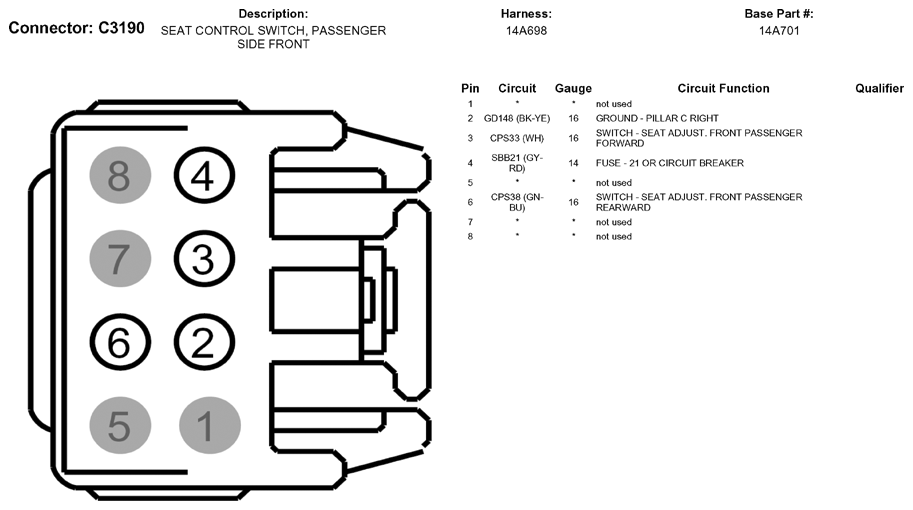 Connector: C3190

Description:
SEAT CONTROL SWITCH, PASSENGER SIDE FRONT

Harness:
14A698

Base Part #:
14A701

8 4
7 3
6 2
5 1

| Pin | Circuit | Gauge | Circuit Function | Qualifier |
|---|---|---|---|---|
| 1 | * | * | not used | |
| 2 | GD148 (BK-YE) | 16 | GROUND - PILLAR C RIGHT | |
| 3 | CPS33 (WH) | 16 | SWITCH - SEAT ADJUST. FRONT PASSENGER FORWARD | |
| 4 | SBB21 (GY-RD) | 14 | FUSE - 21 OR CIRCUIT BREAKER | |
| 5 | * | * | not used | |
| 6 | CPS38 (GN-BU) | 16 | SWITCH - SEAT ADJUST. FRONT PASSENGER REARWARD | |
| 7 | * | * | not used | |
| 8 | * | * | not used | |