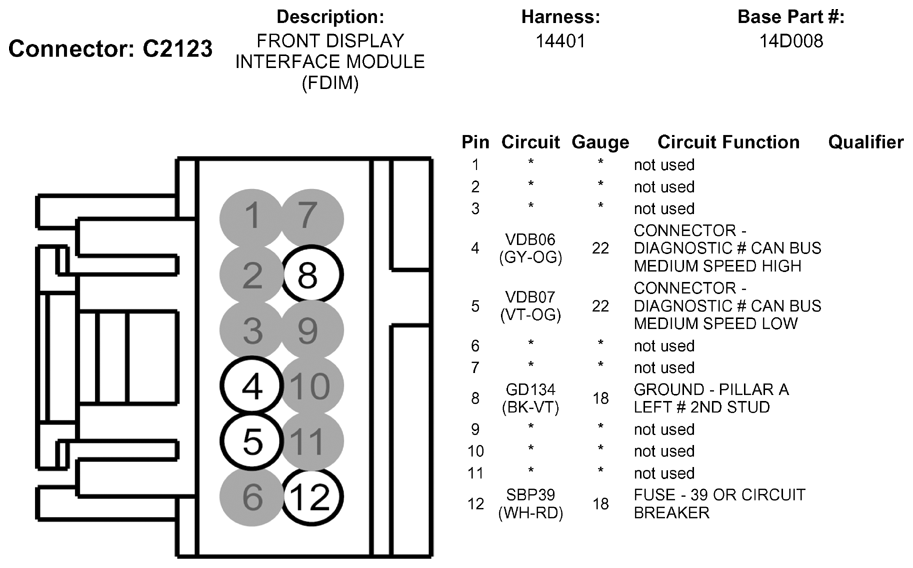 Connector: C2123

Description:
FRONT DISPLAY INTERFACE MODULE (FDIM)

Harness:
14401

Base Part #:
14D008

1 7
2 8
3 9
4 10
5 11
6 12

| Pin | Circuit | Gauge | Circuit Function | Qualifier |
|---|---|---|---|---|
| 1 | * | * | not used | |
| 2 | * | * | not used | |
| 3 | * | * | not used | |
| 4 | VDB06 (GY-OG) | 22 | CONNECTOR - DIAGNOSTIC # CAN BUS MEDIUM SPEED HIGH | |
| 5 | VDB07 (VT-OG) | 22 | CONNECTOR - DIAGNOSTIC # CAN BUS MEDIUM SPEED LOW | |
| 6 | * | * | not used | |
| 7 | * | * | not used | |
| 8 | GD134 (BK-VT) | 18 | GROUND - PILLAR A LEFT # 2ND STUD | |
| 9 | * | * | not used | |
| 10 | * | * | not used | |
| 11 | * | * | not used | |
| 12 | SBP39 (WH-RD) | 18 | FUSE - 39 OR CIRCUIT BREAKER | |